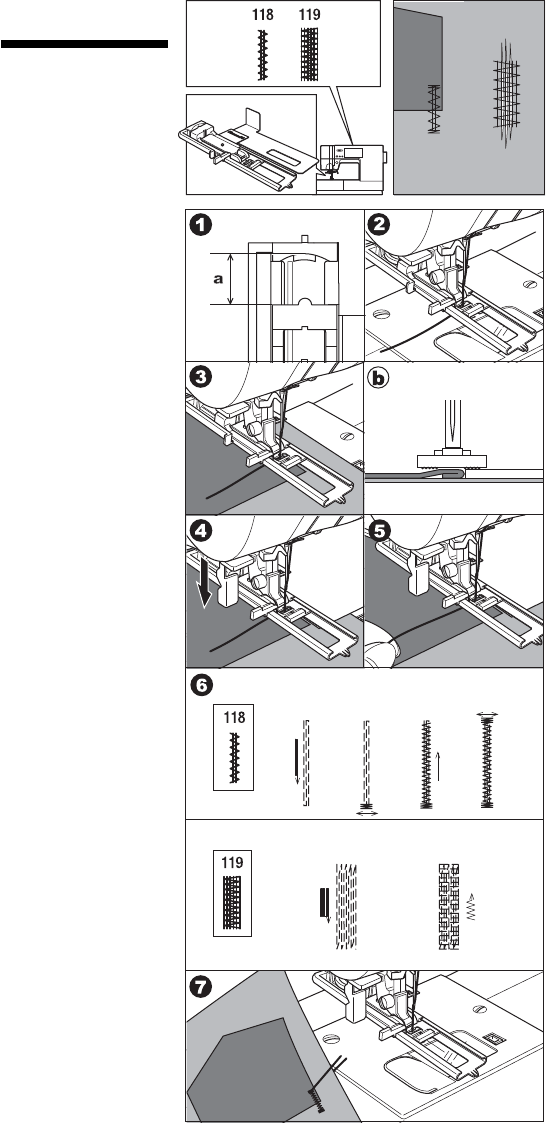 118 119

1

a

2

3

b

4

5

6

118

119

7