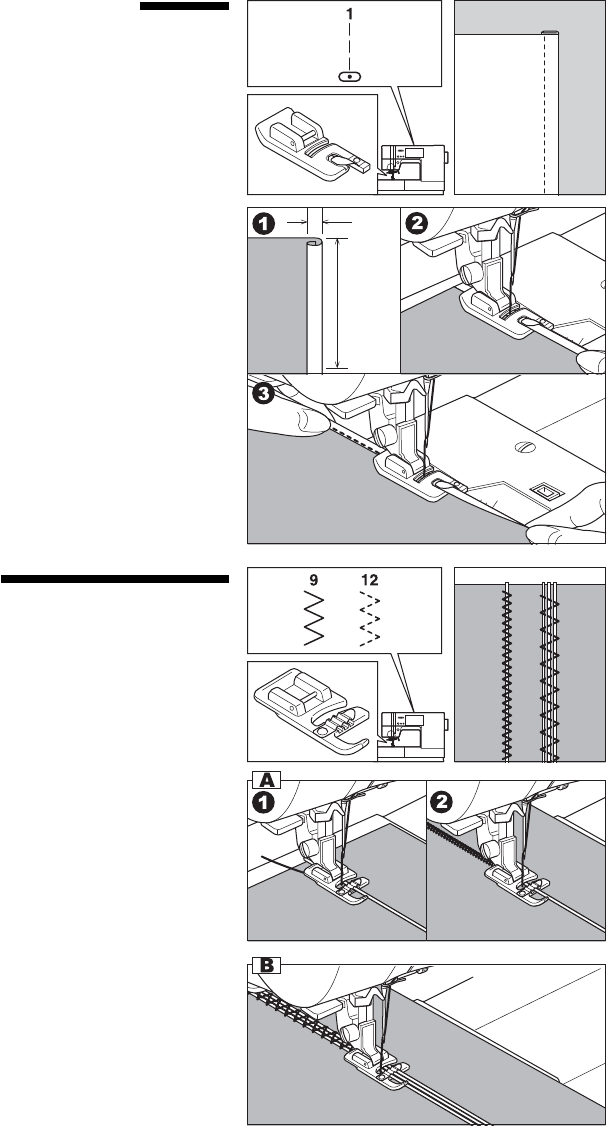 1

1

2

3

9 12

A

1

2

B