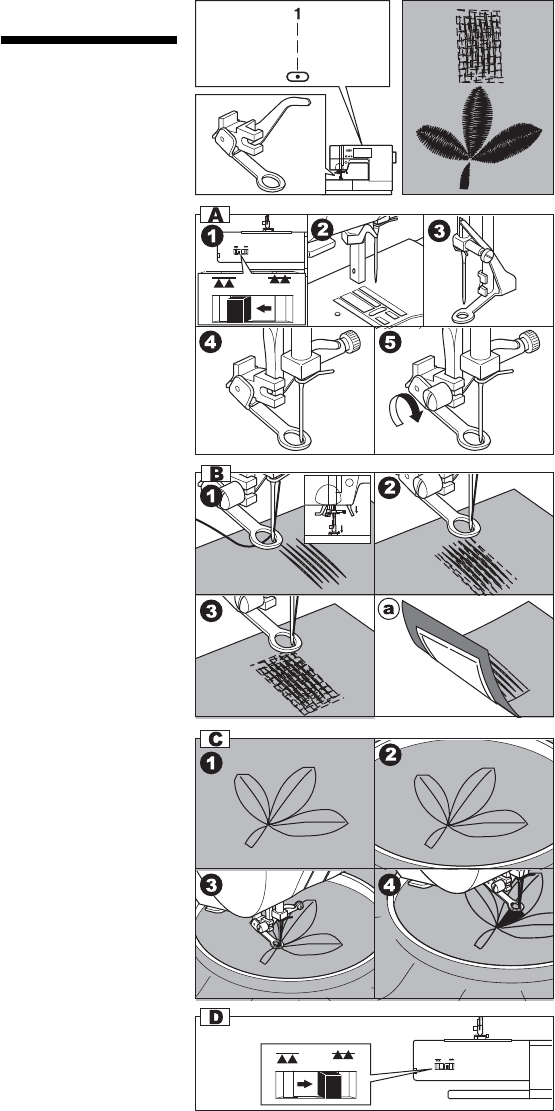 1

A
1
2
3
4
5

B
1
2
3
a

C
1
2
3
4

D