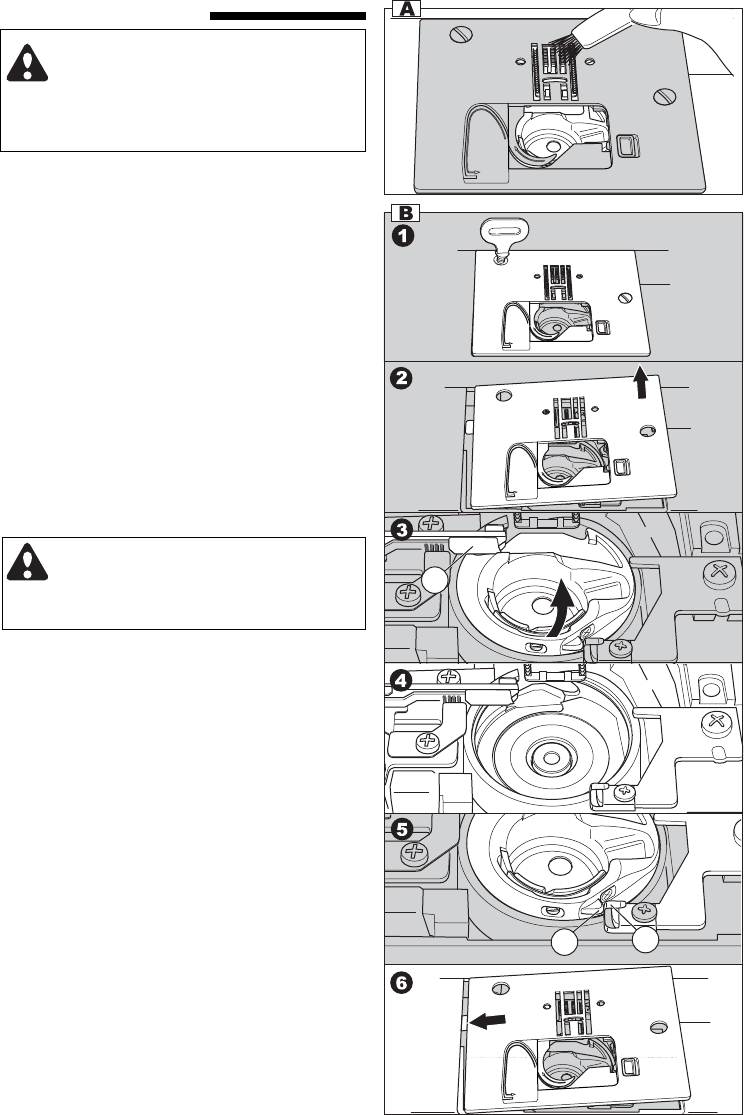 A

B

1

2

3

4

5

6