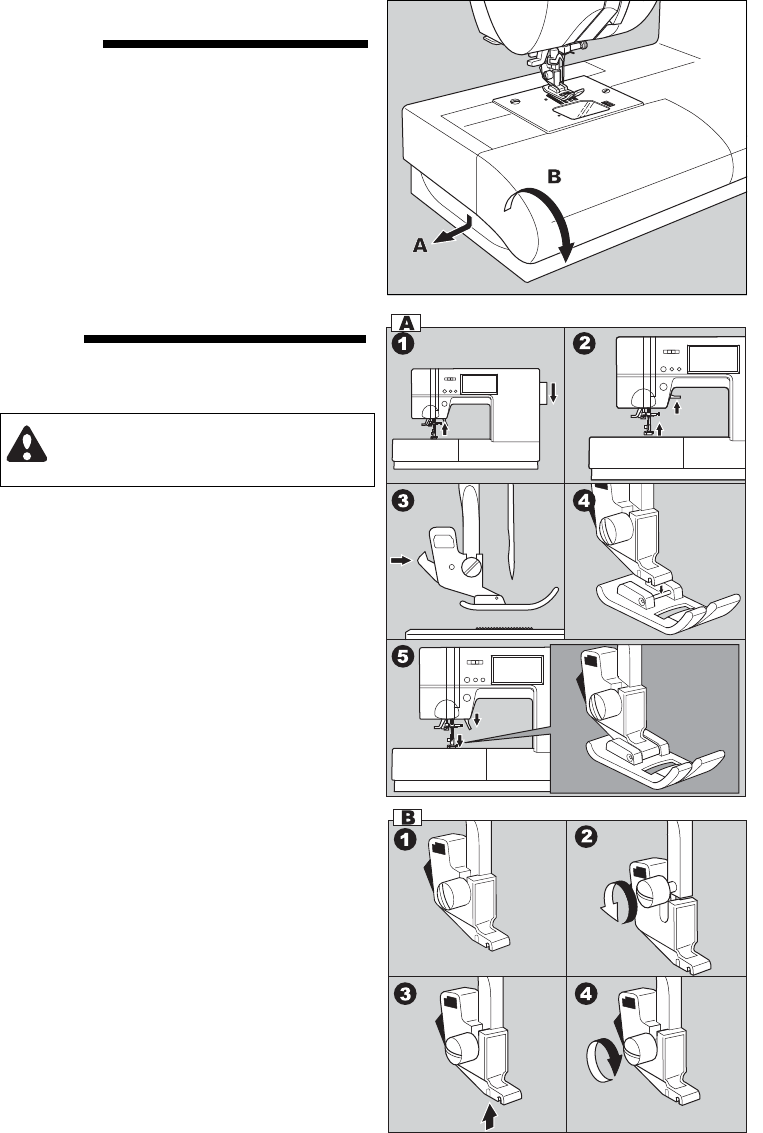 B

A

A

1

2

3

4

5

B

1

2

3

4