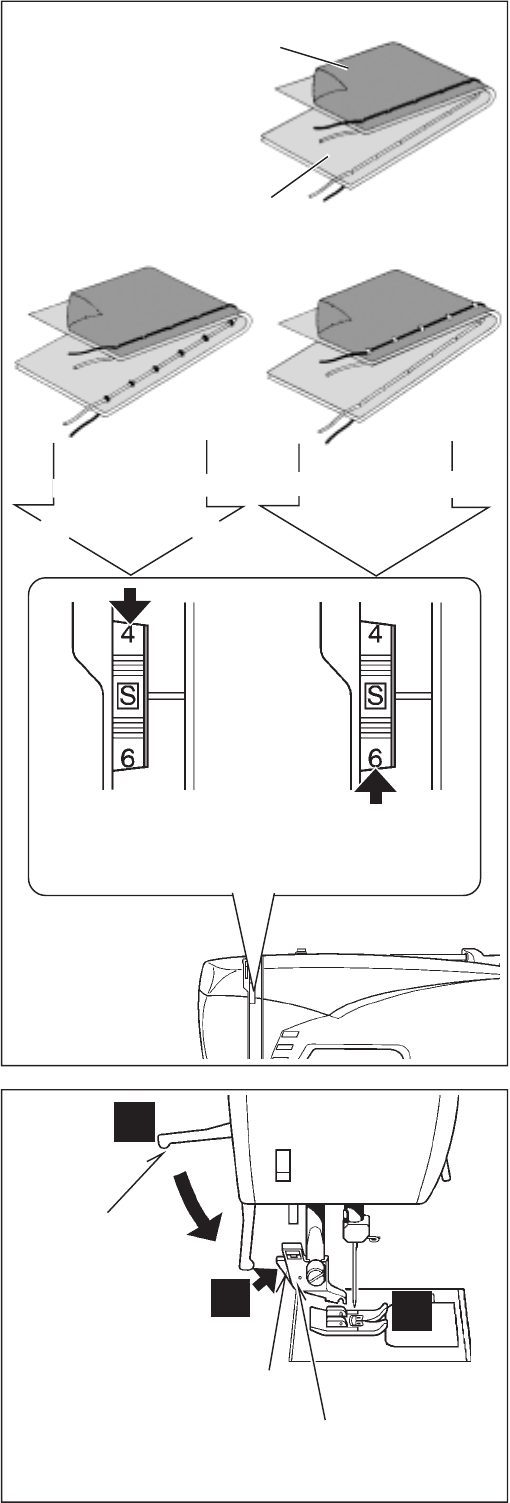 4
S
6
4
S
6