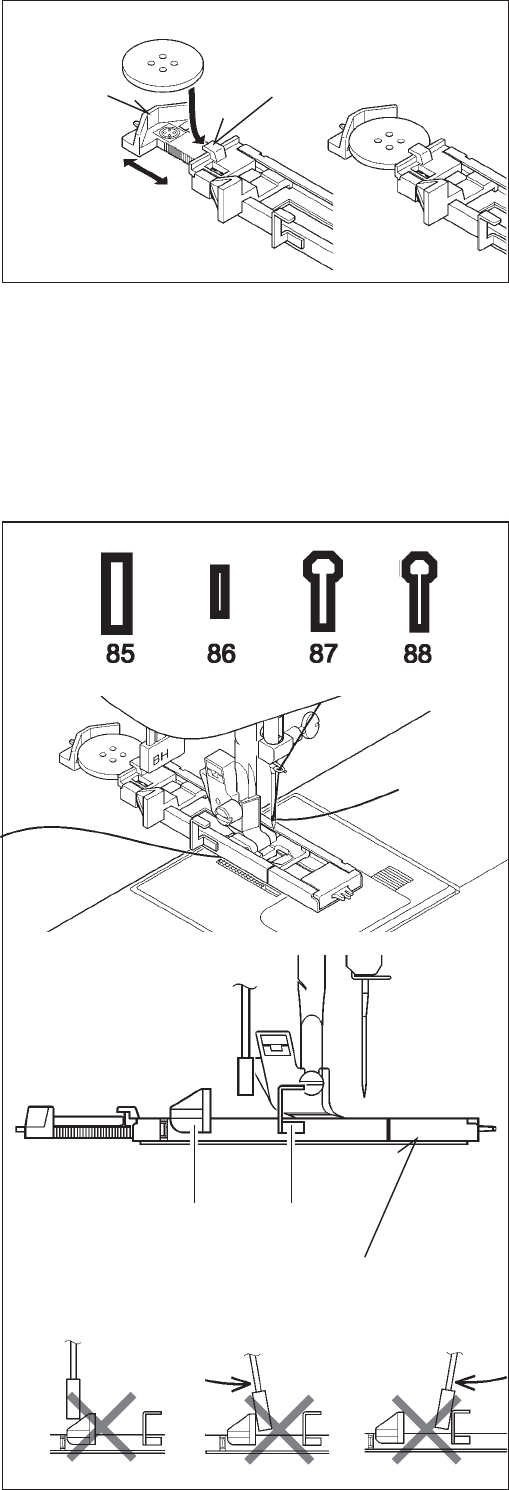 85 86 87 88

BH