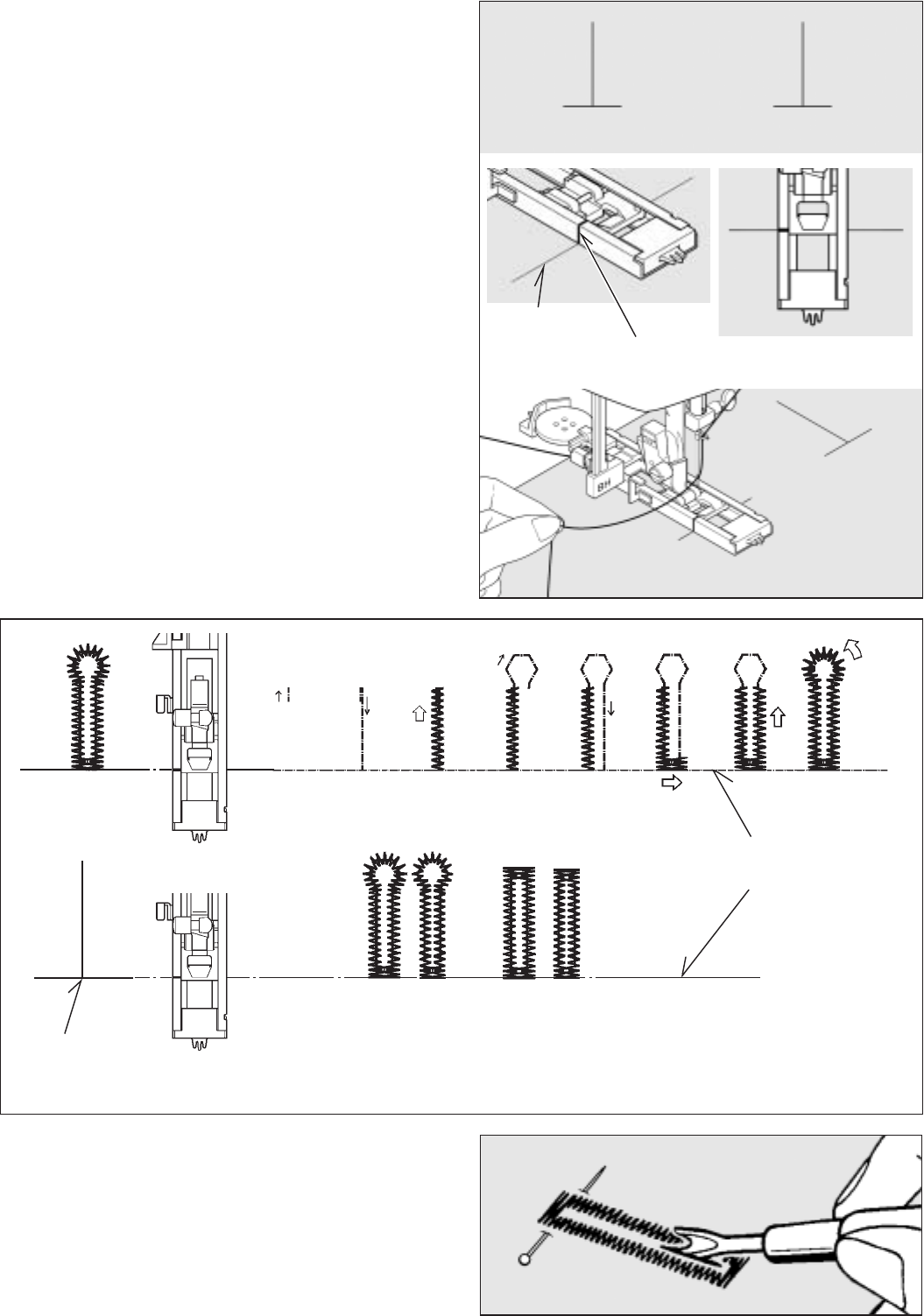 BH