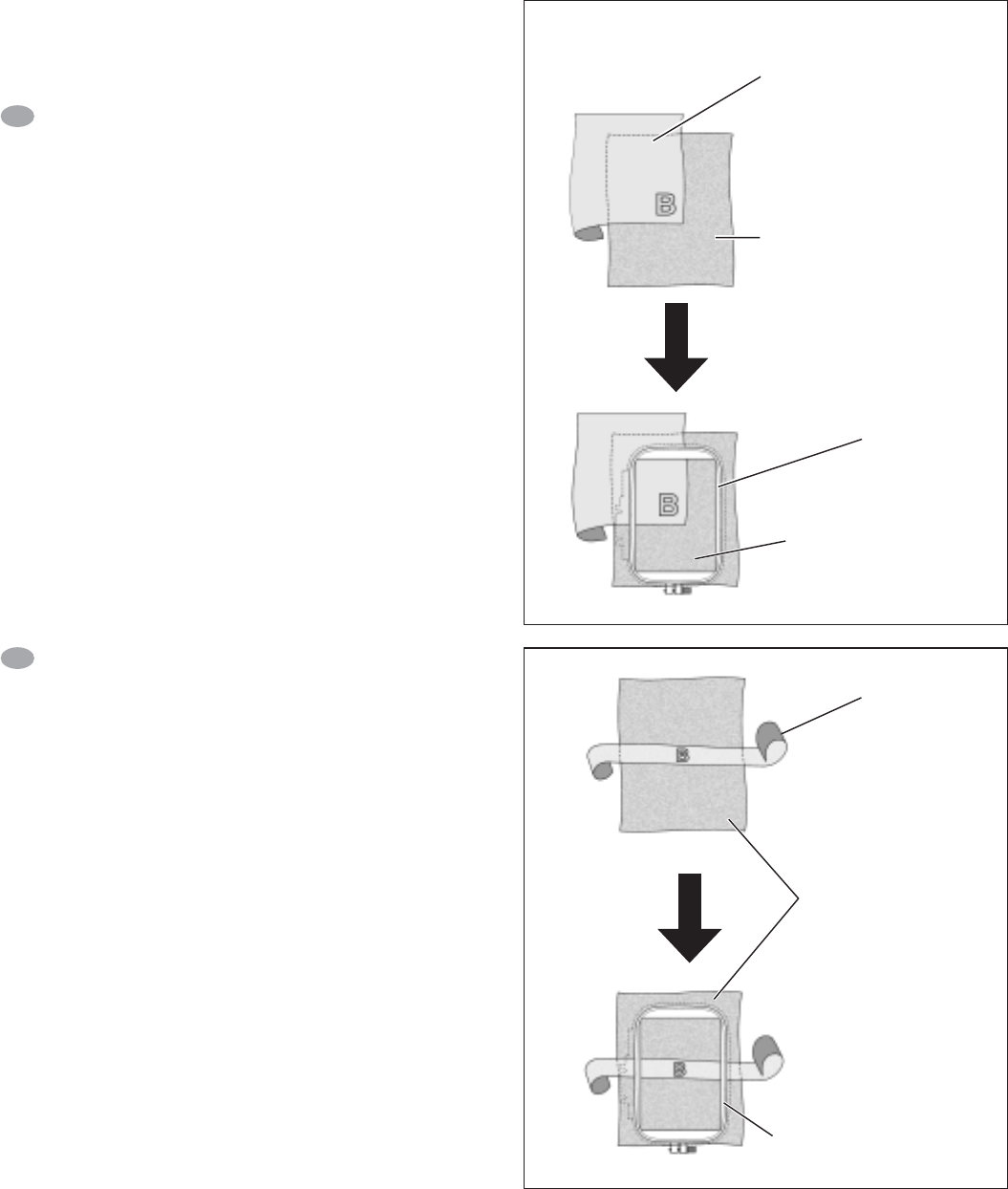 B

B

B

B