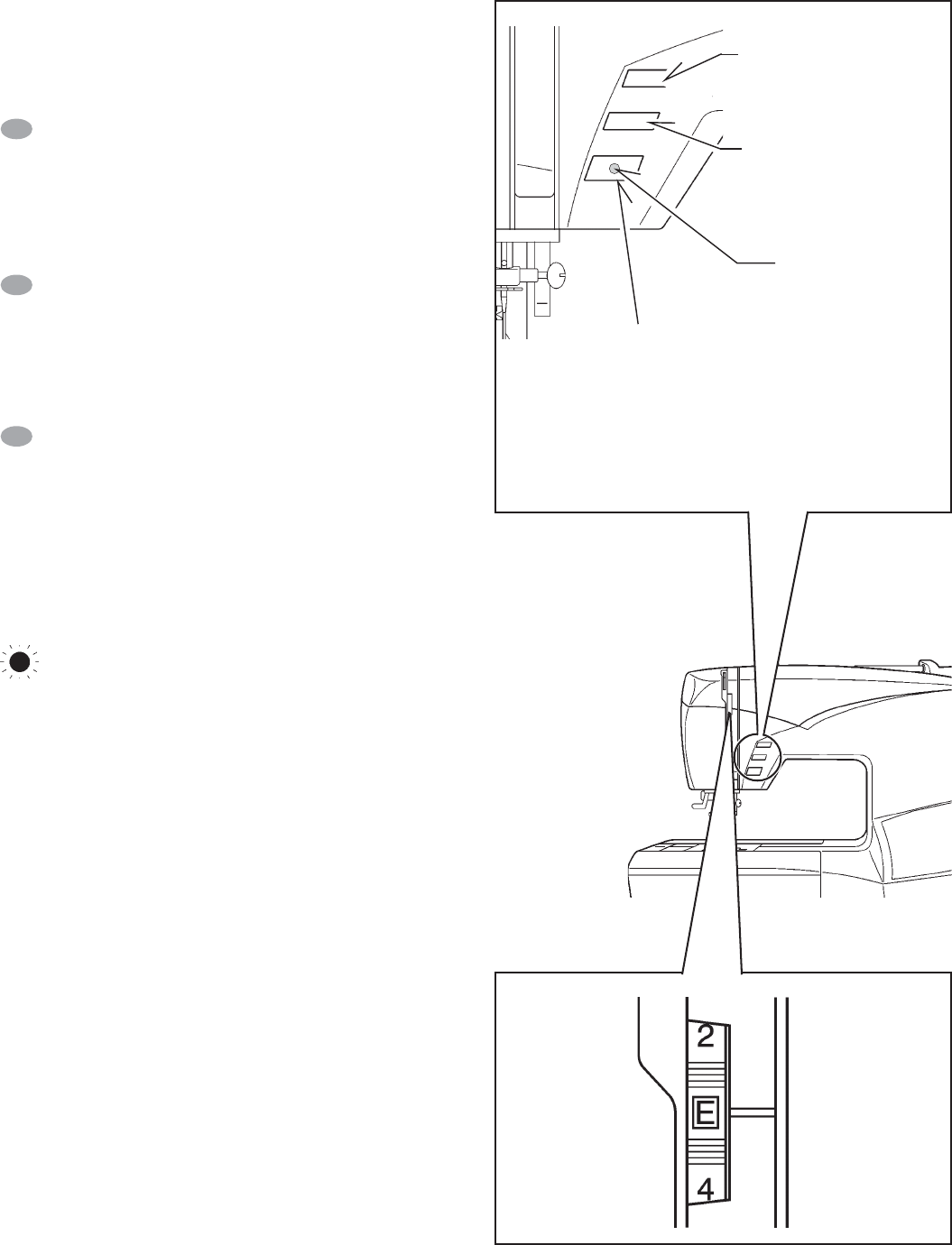 2

E

4