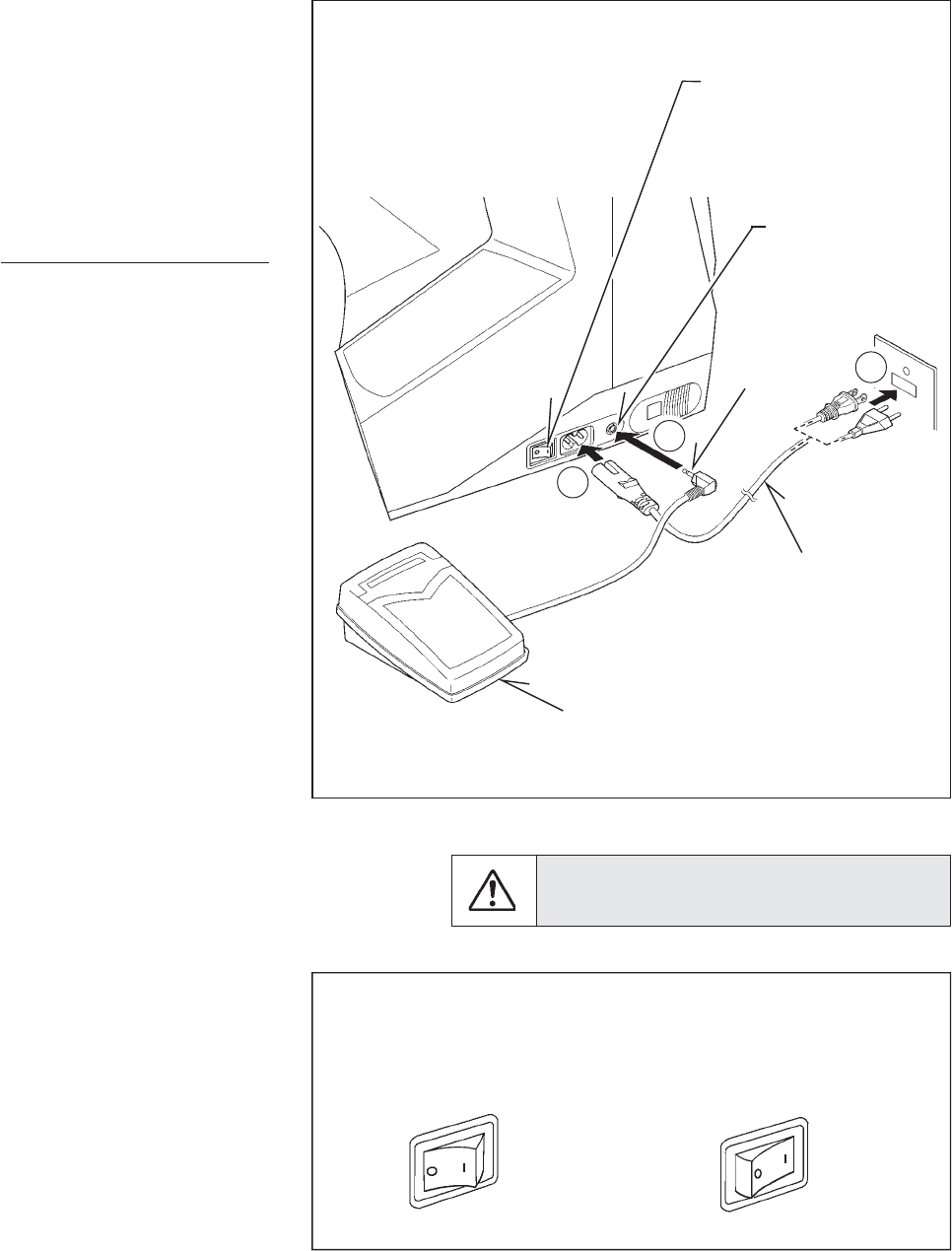 O I

O I