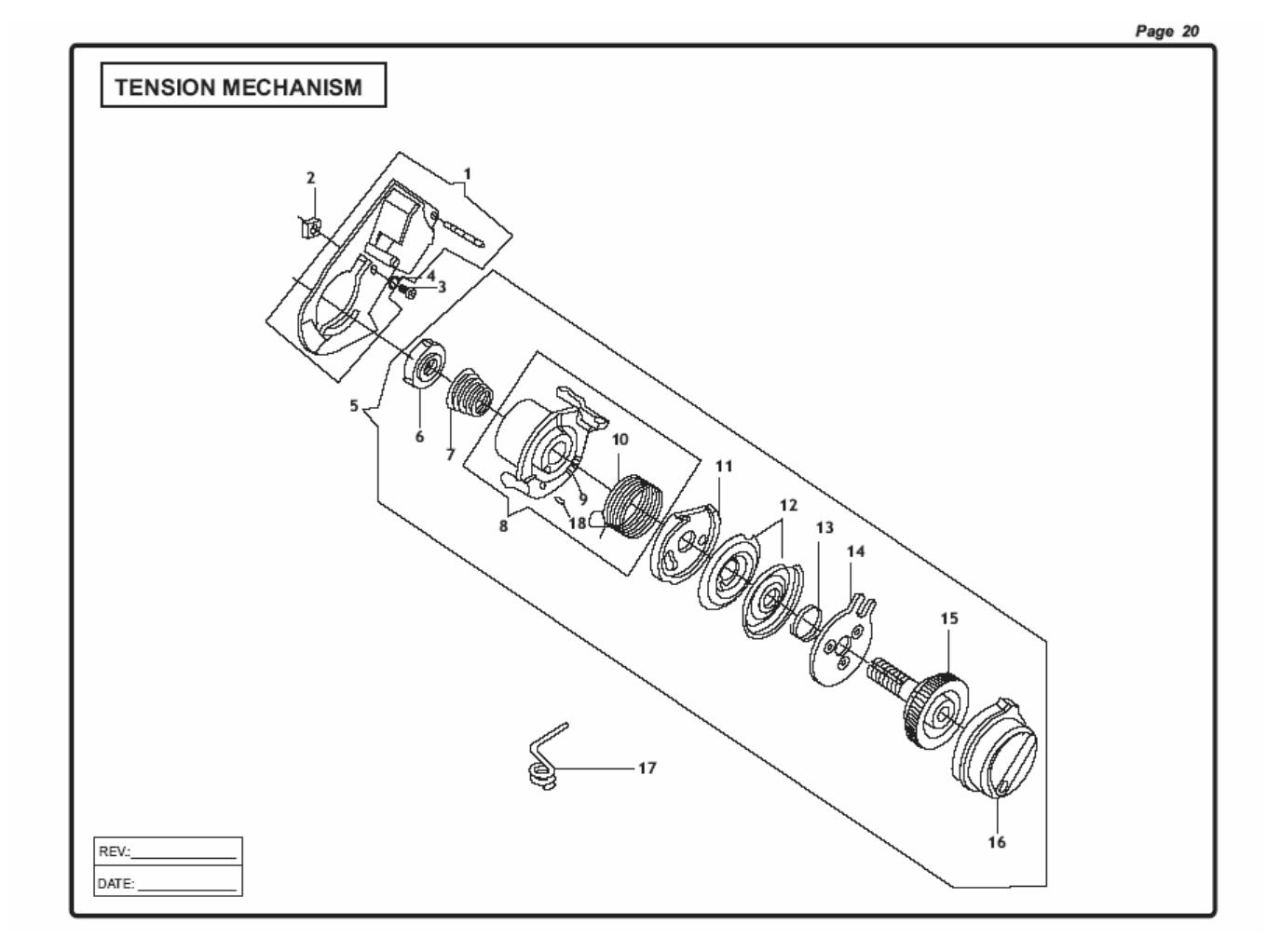 Page 20

TENSION MECHANISM

2
1
4
3
5
6
7
10
9
8
18
11
12
13
14
15
17
16

REV.:

DATE: