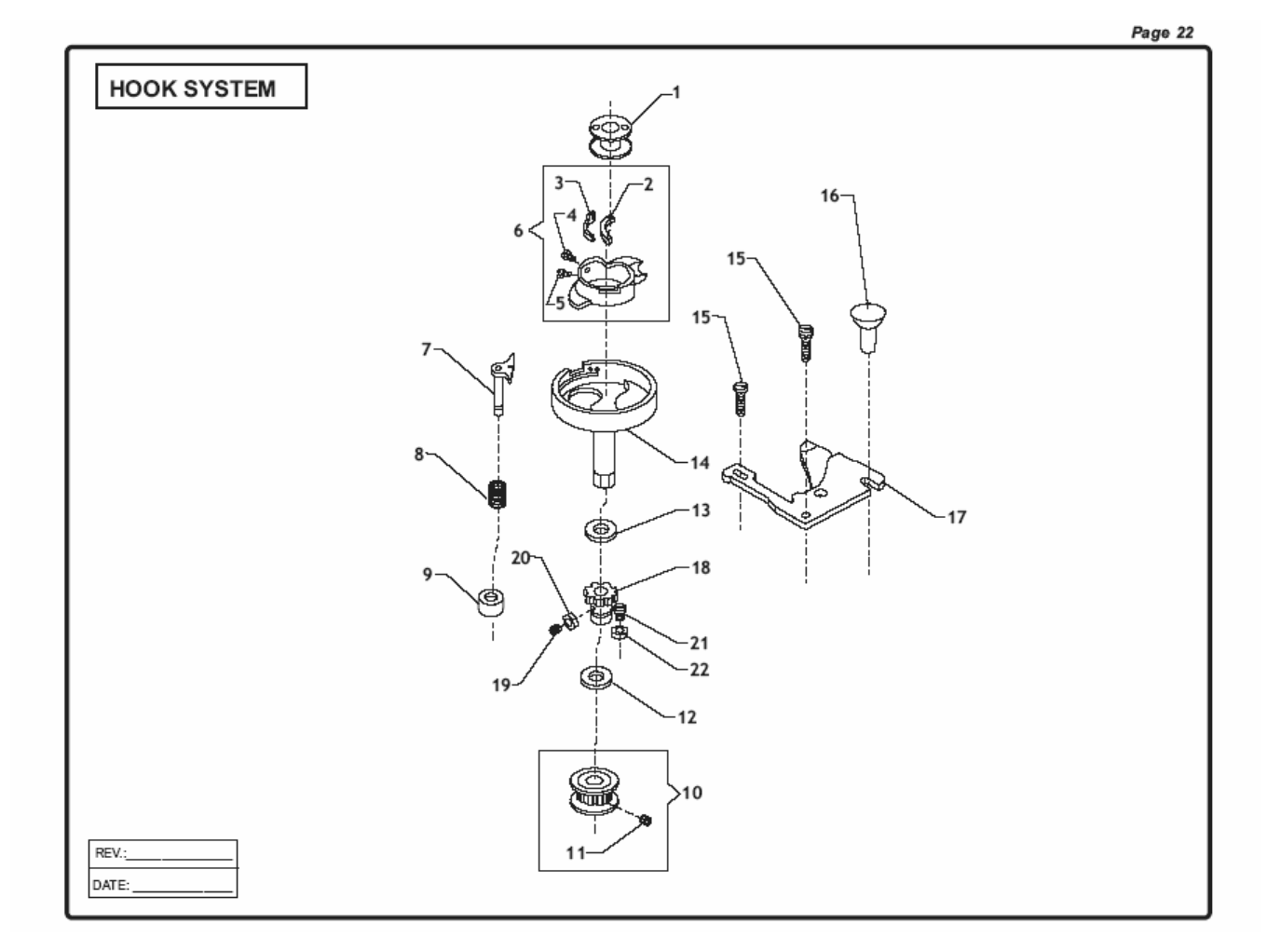 Page 22

HOOK SYSTEM

1
3
2
4
6
5
16
15
15
7
14
8
13
17
20
18
9
21
22
19
12
10
11

REV.:
DATE: