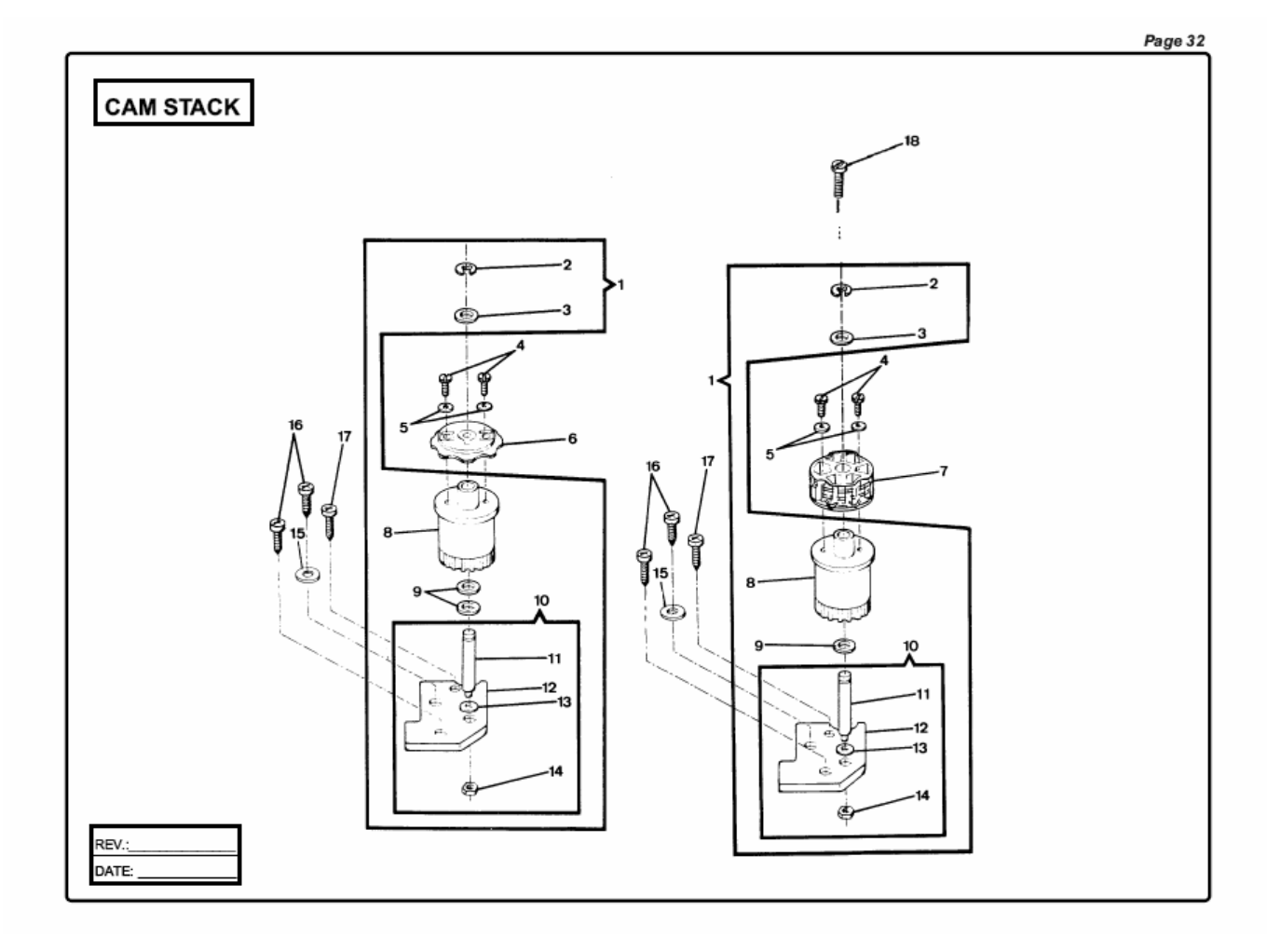 Page 32

CAM STACK

2
1
3
4
5
6
16
17
8
15
9
10
11
12
13
14

18
2
3
4
1
5
7
16
17
15
8
9
10
11
12
13
14

REV.:
DATE: