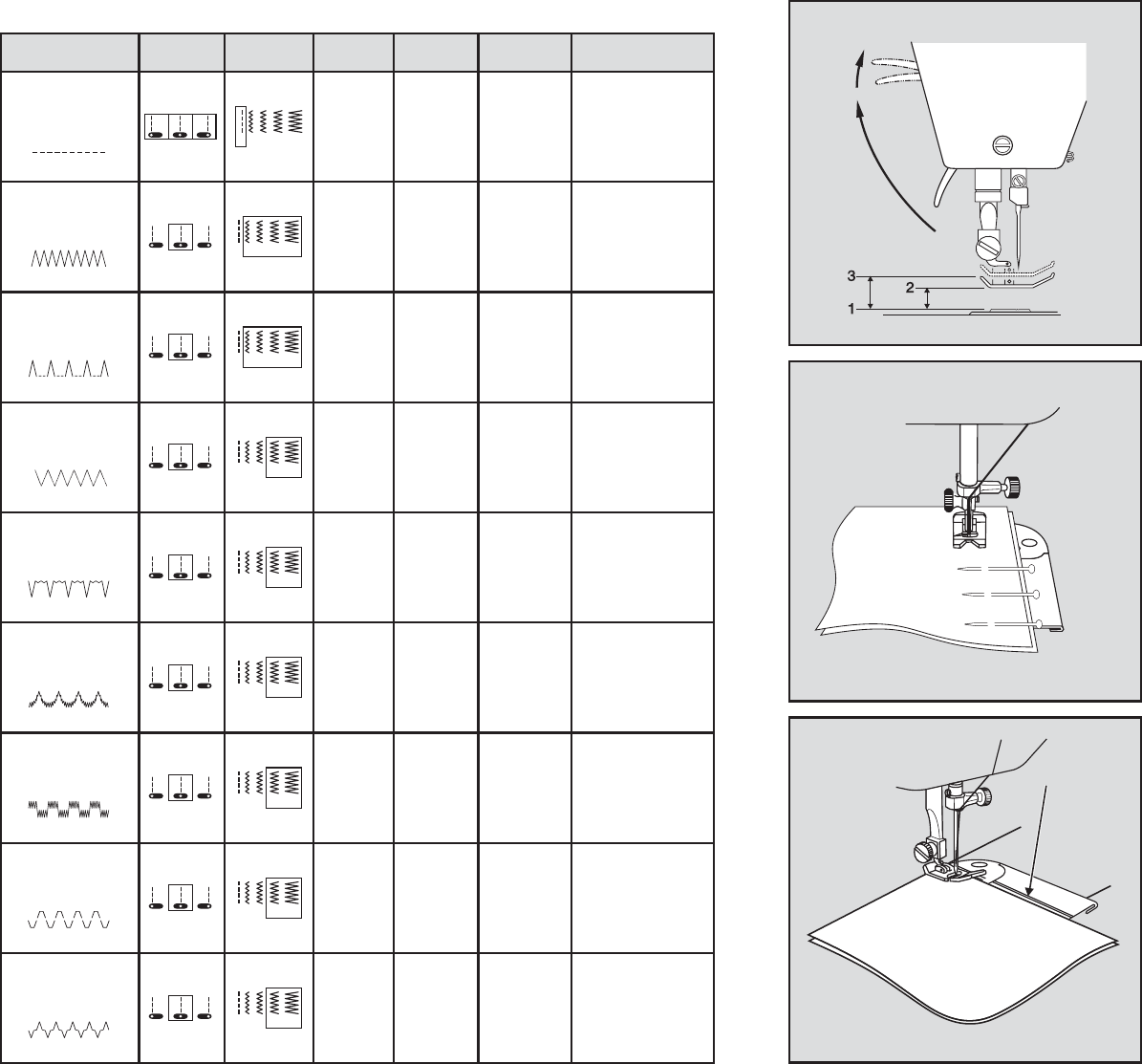 3
2
1