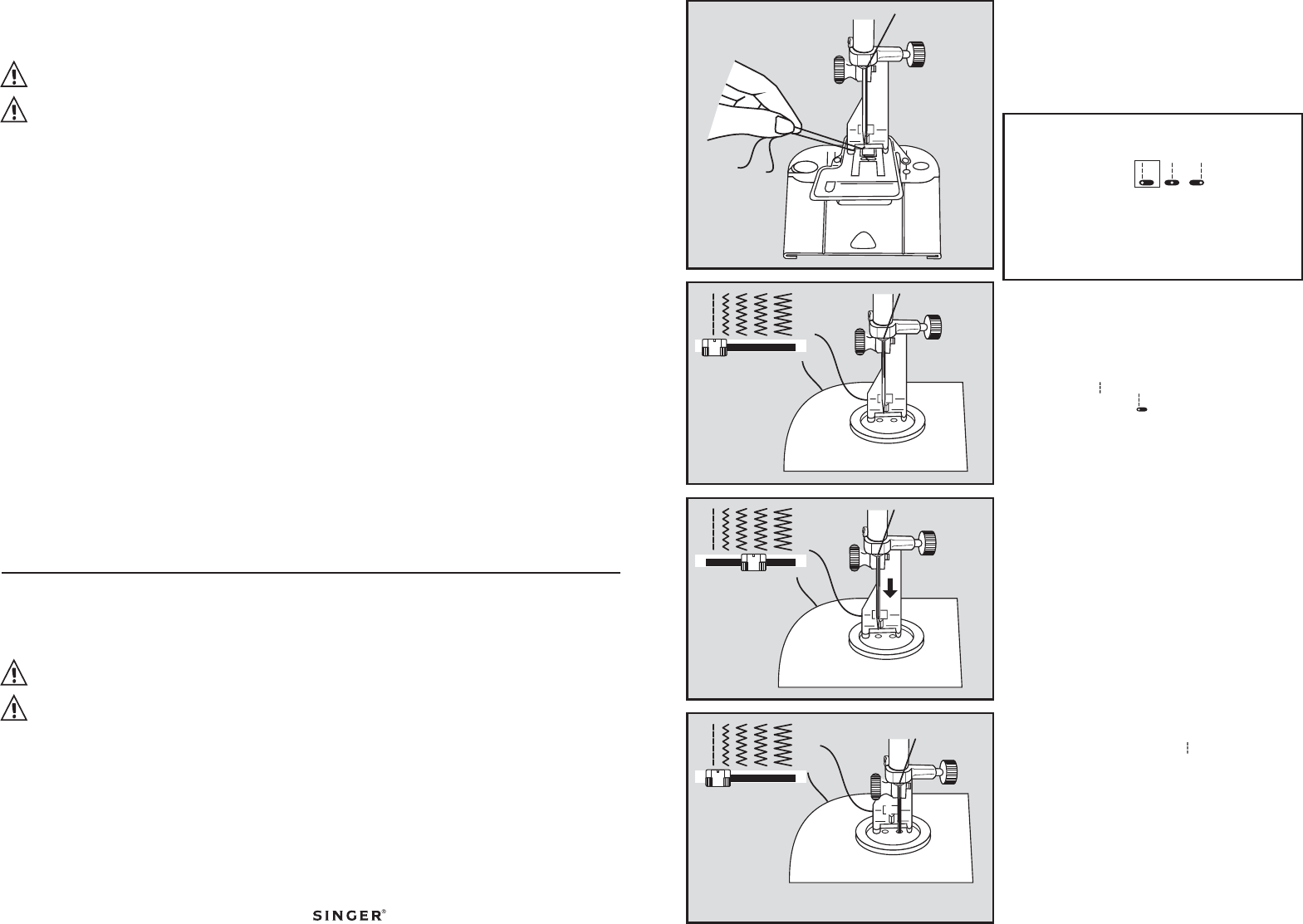 SINGER®