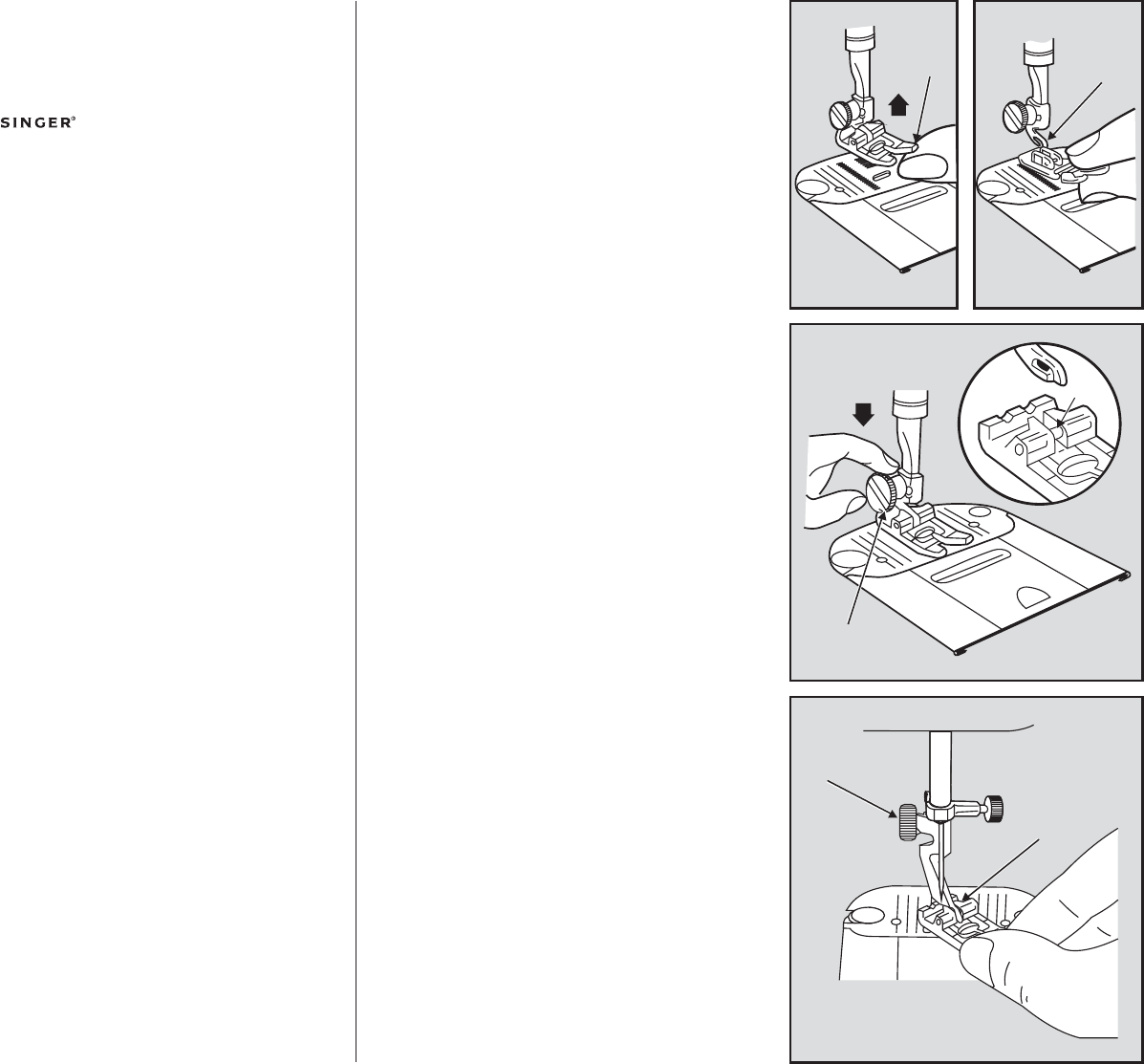 SINGER®