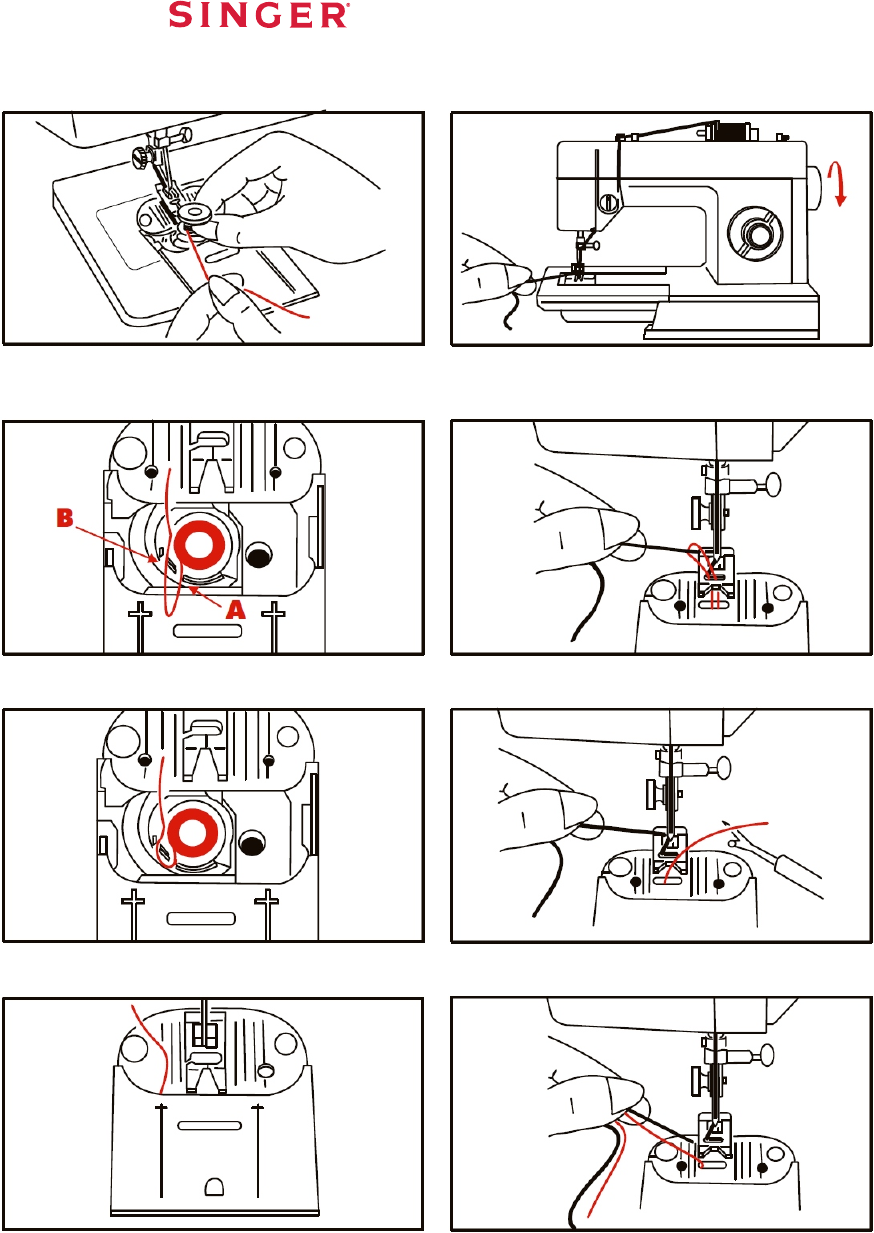 SINGER®

B

A