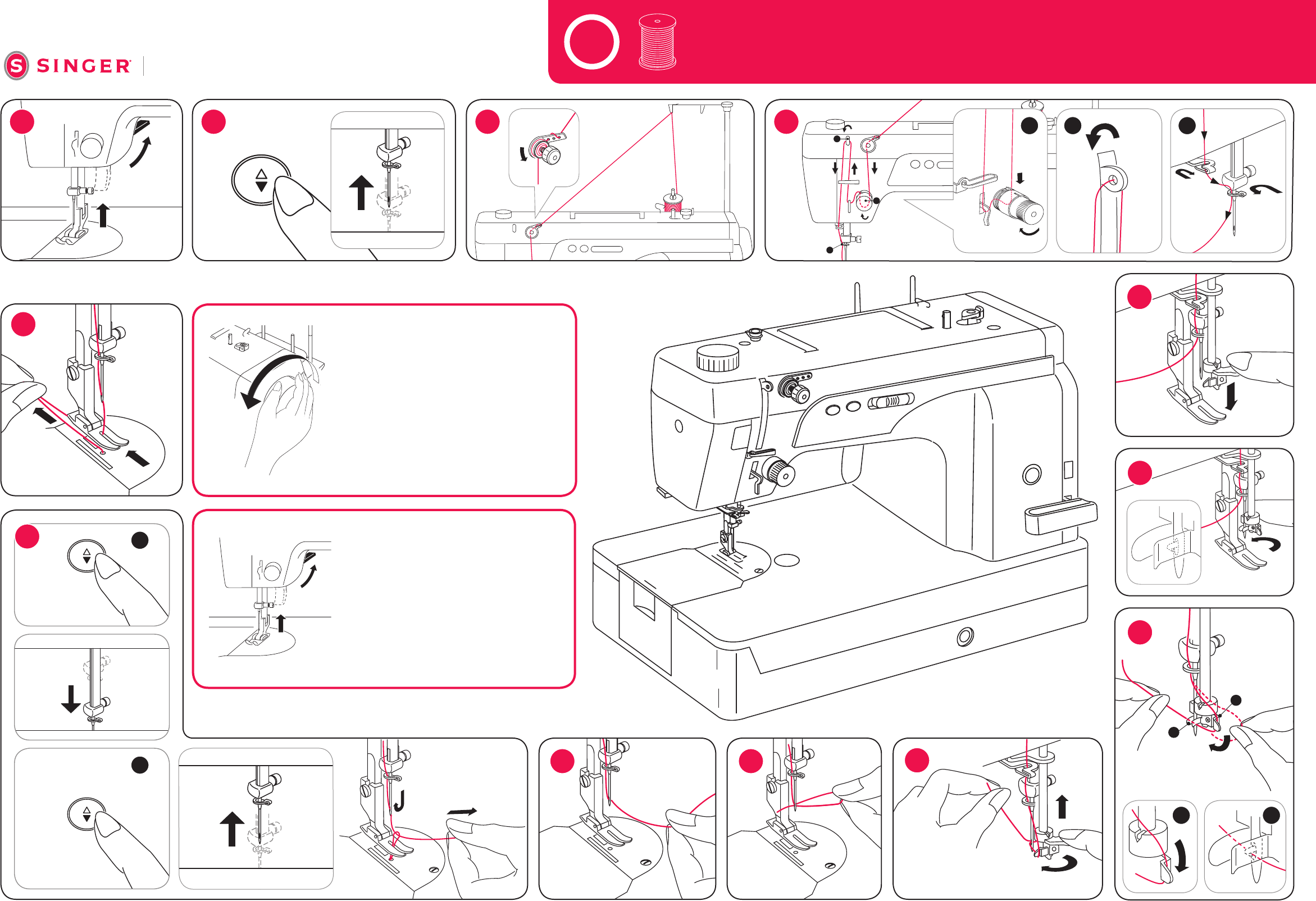 SINGER