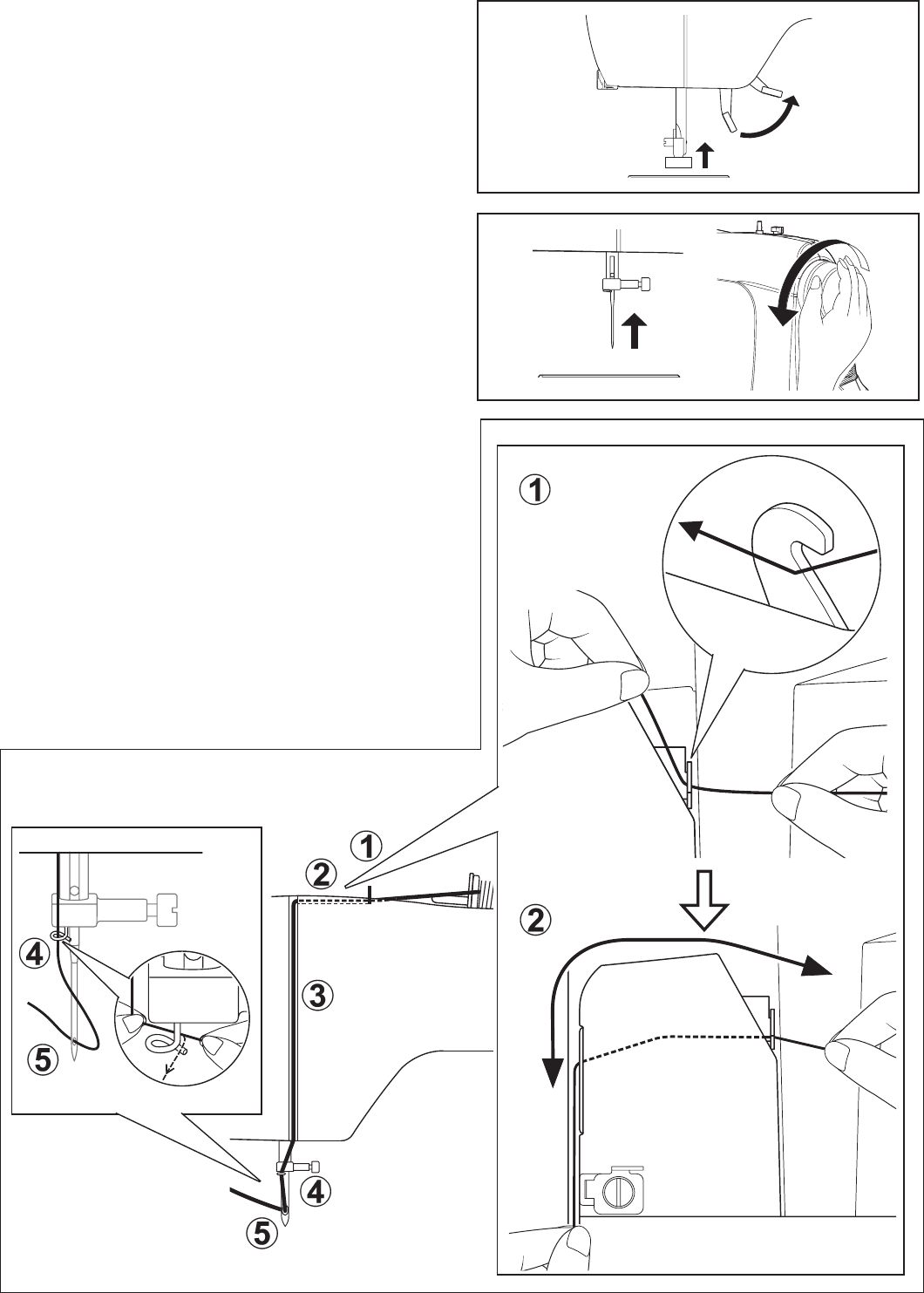 ①

②

①

②

③

④

⑤

④

⑤