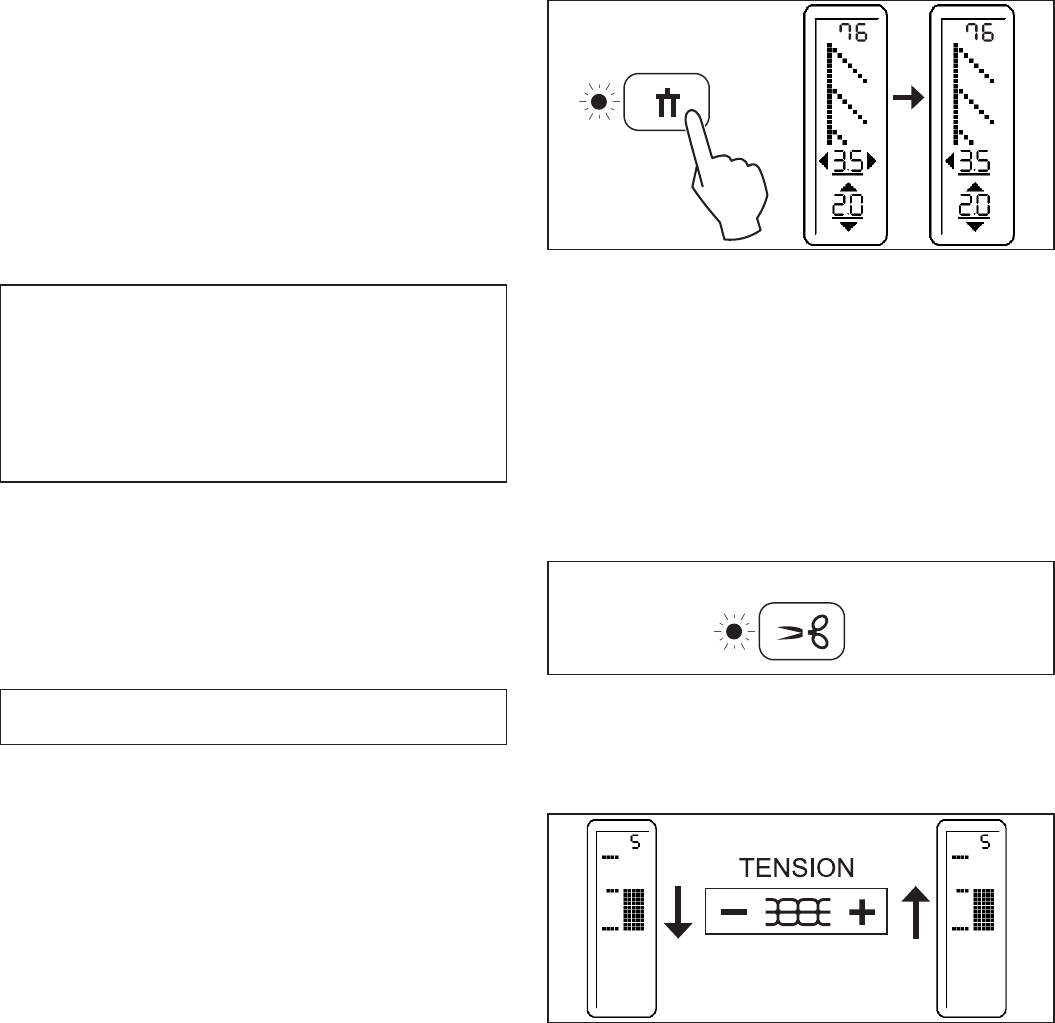 76
3.5
2.0
76
3.5
2.0

5
TENSION
5