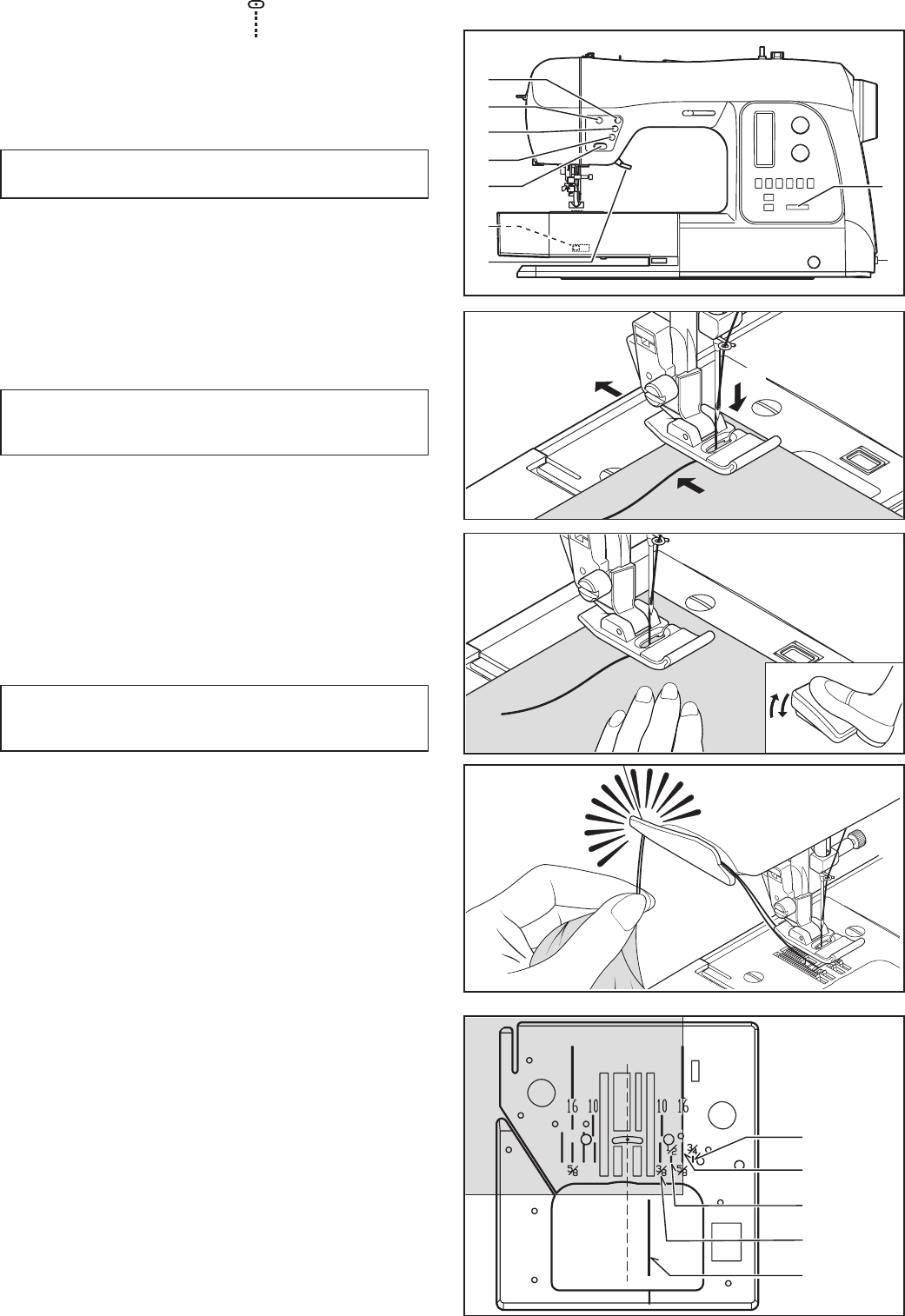 16 10 10 16

$\frac{5}{8}$ $\frac{3}{8}$ $\frac{1}{2}$ $\frac{5}{8}$ $\frac{3}{4}$