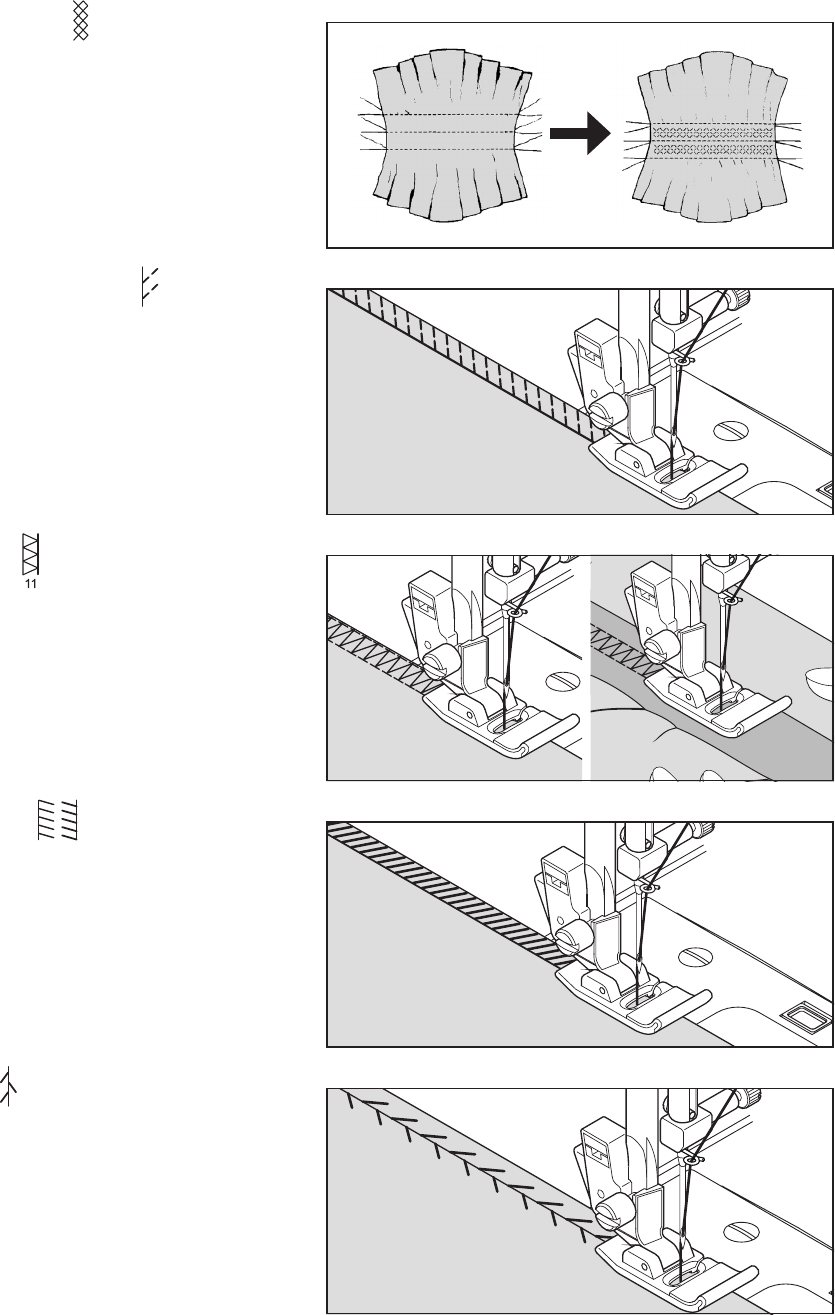 11