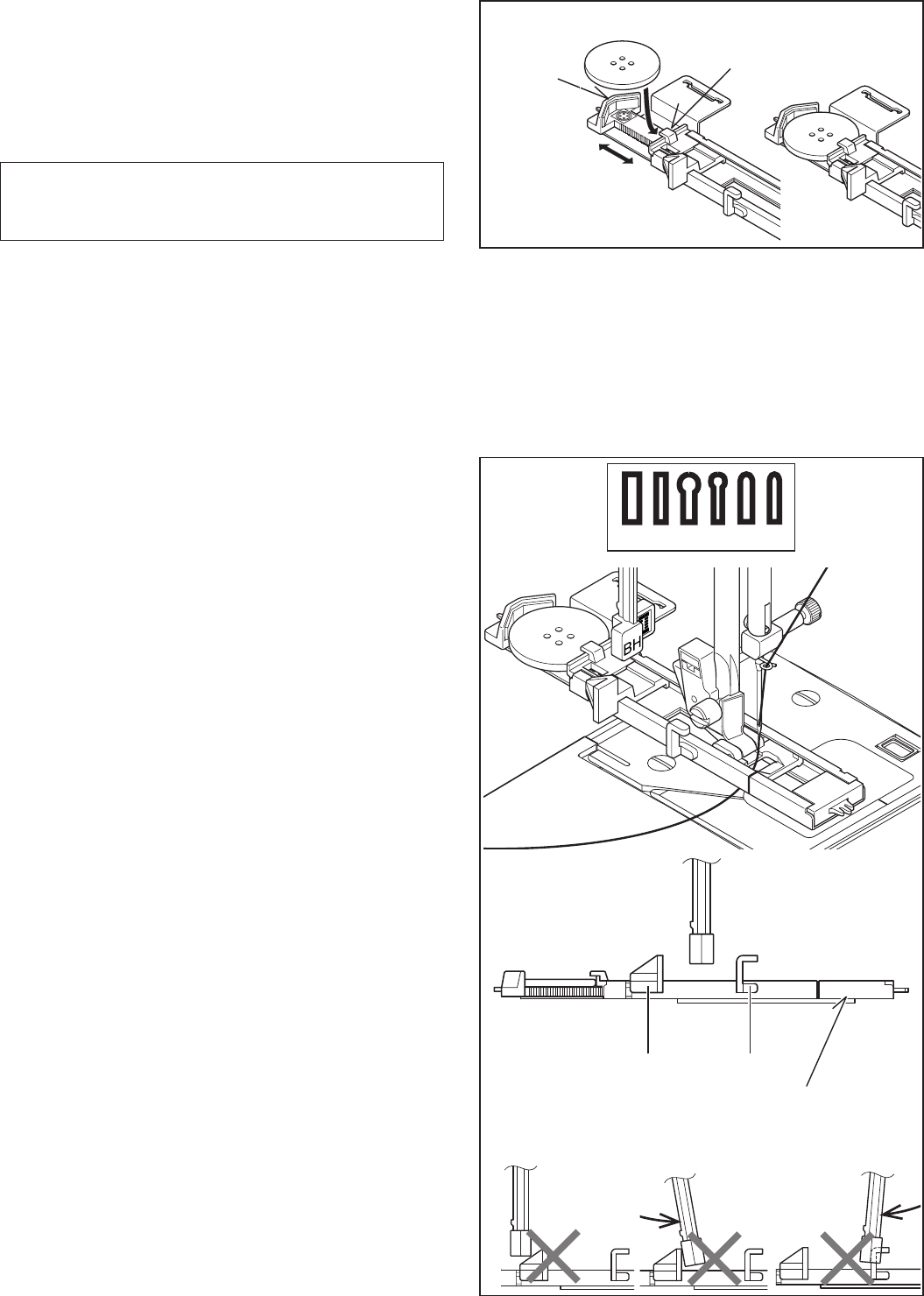 BH