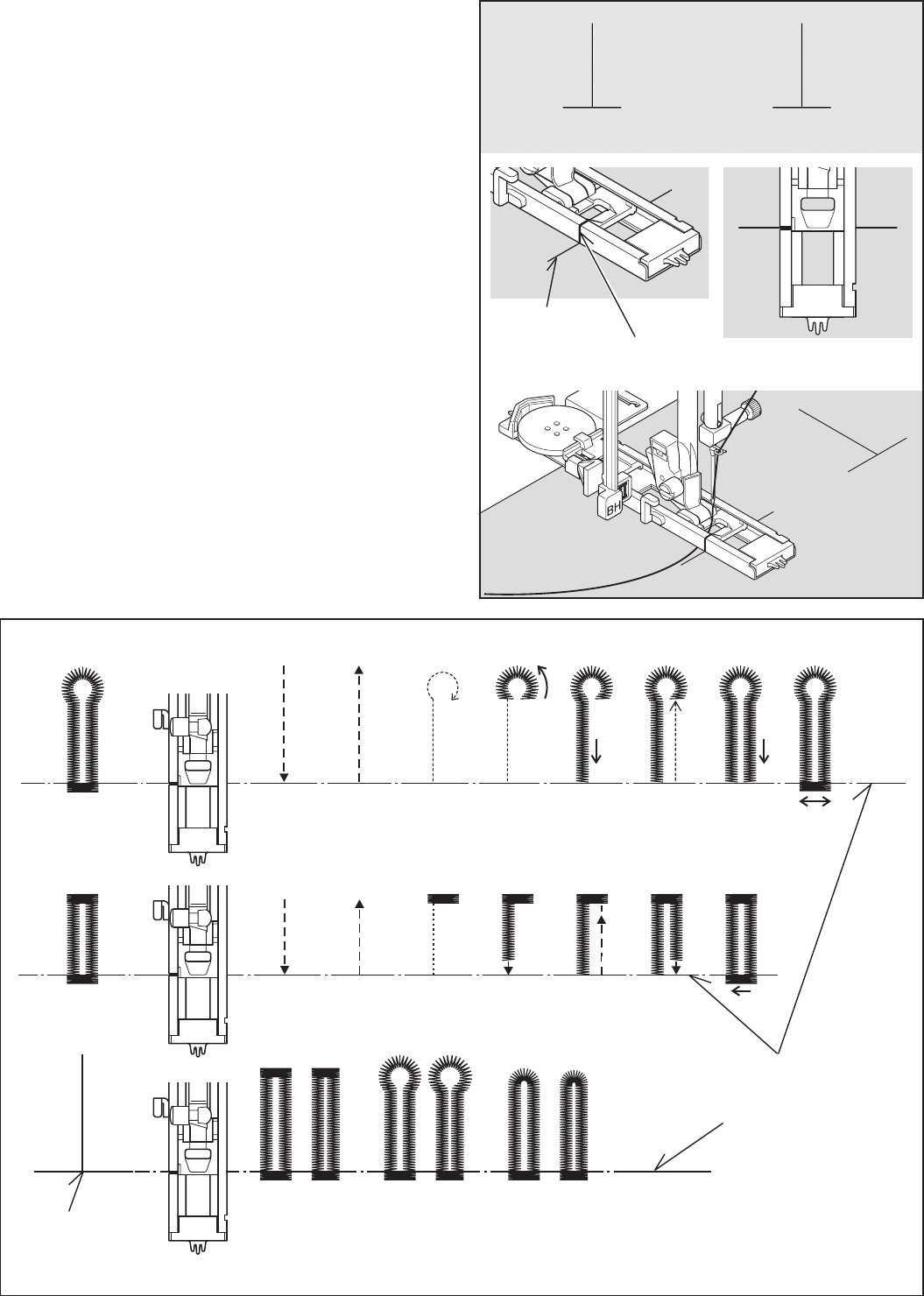 BH