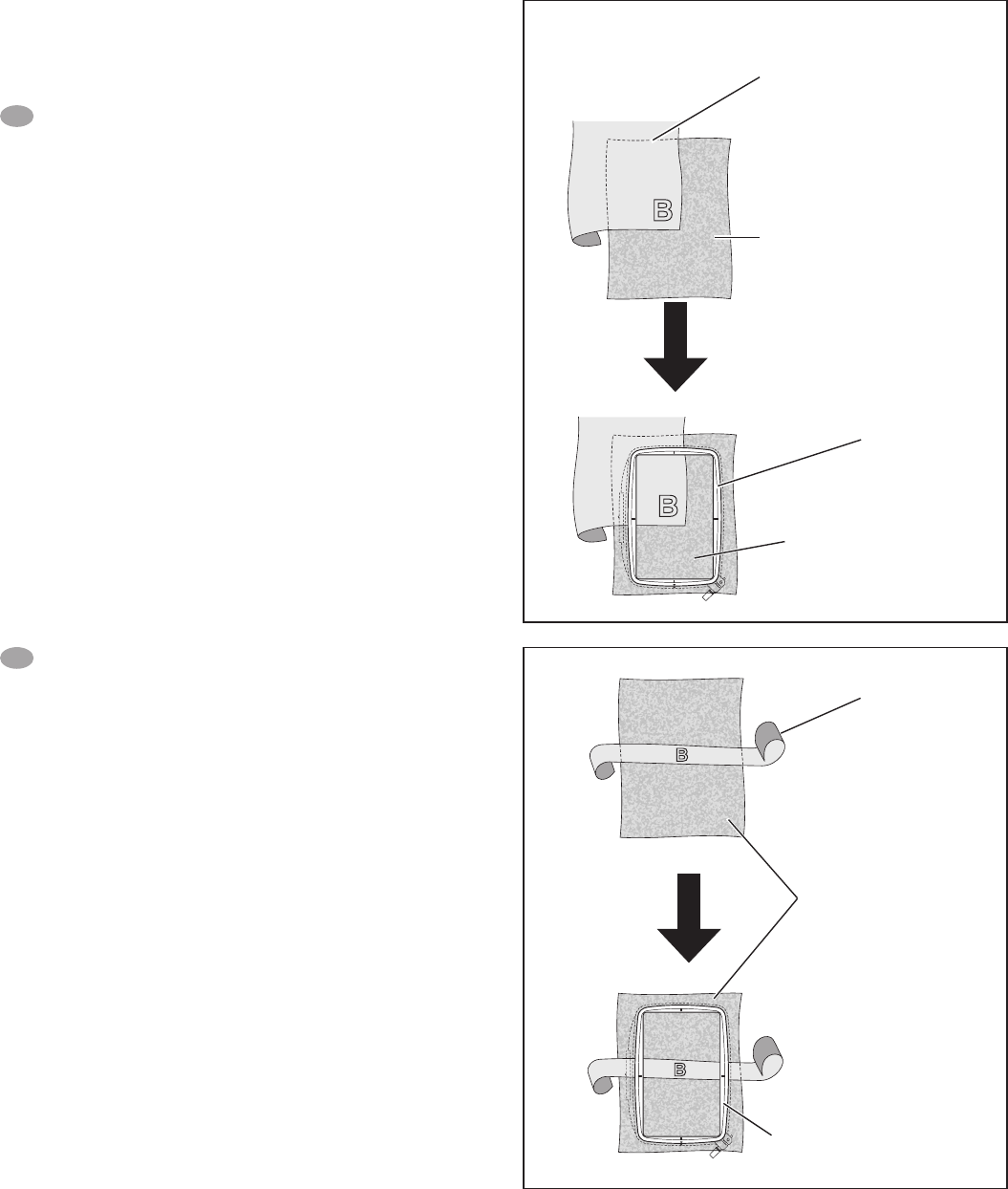 B

B

B

B