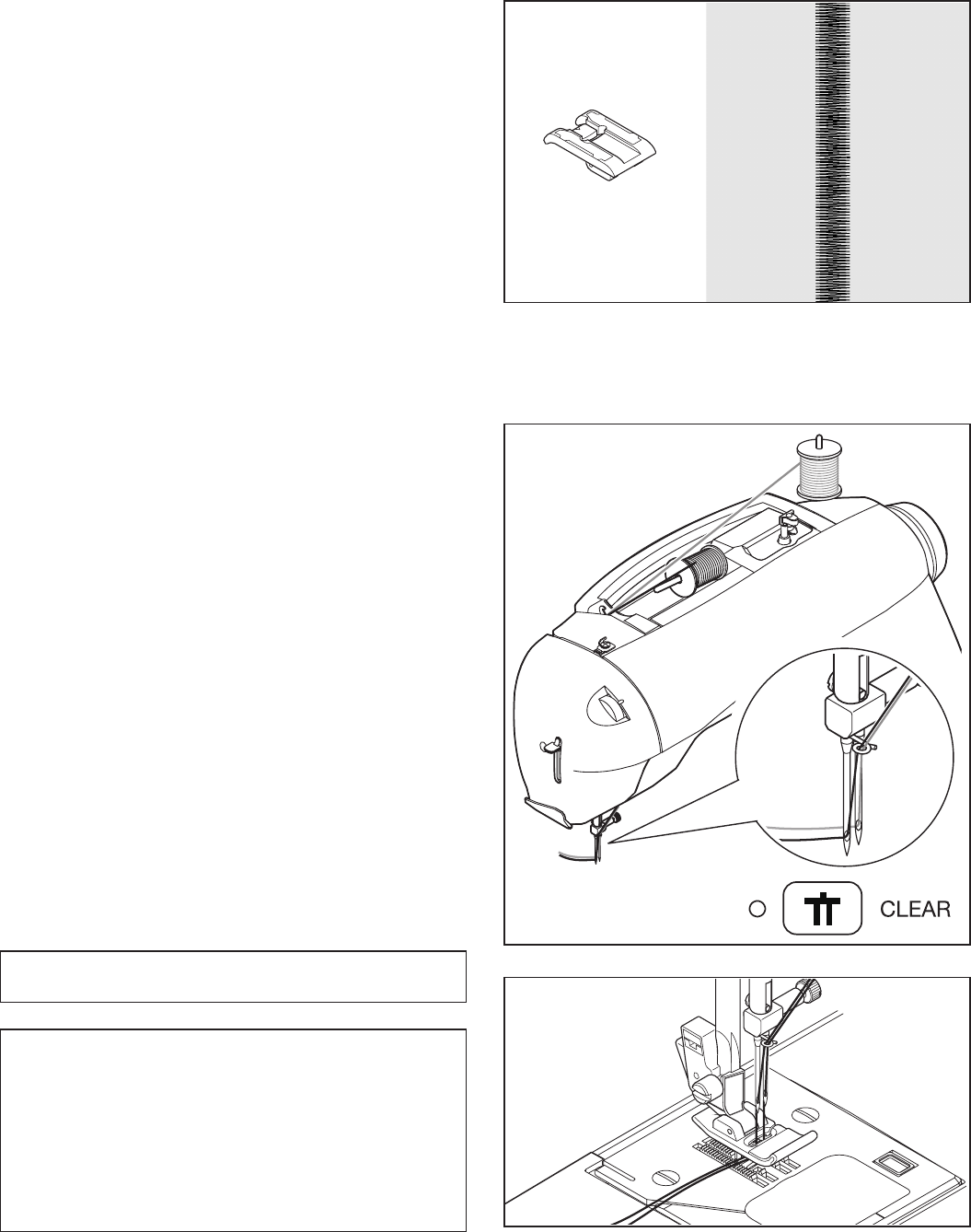 CLEAR