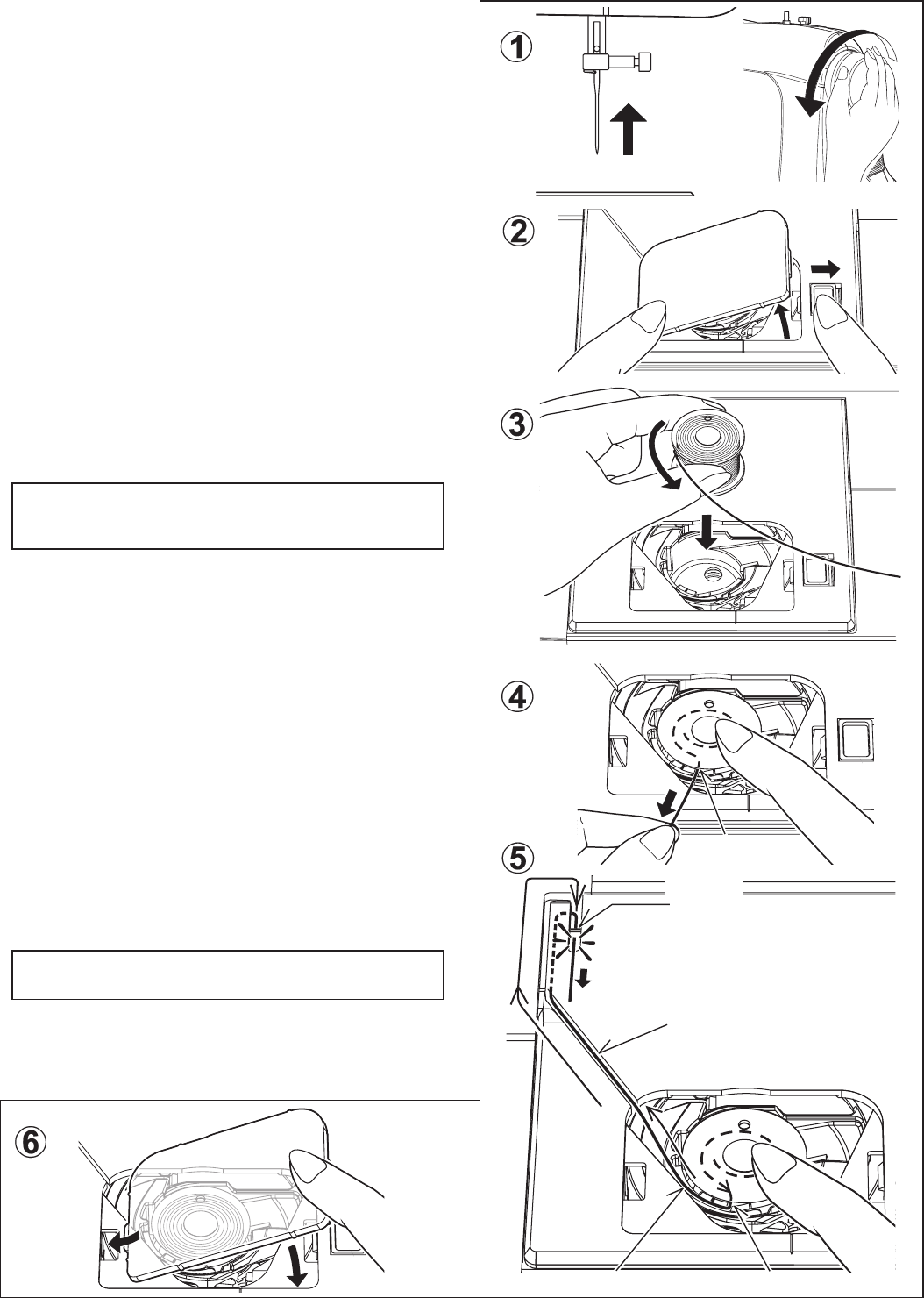 ①

②

③

④

⑤

⑥