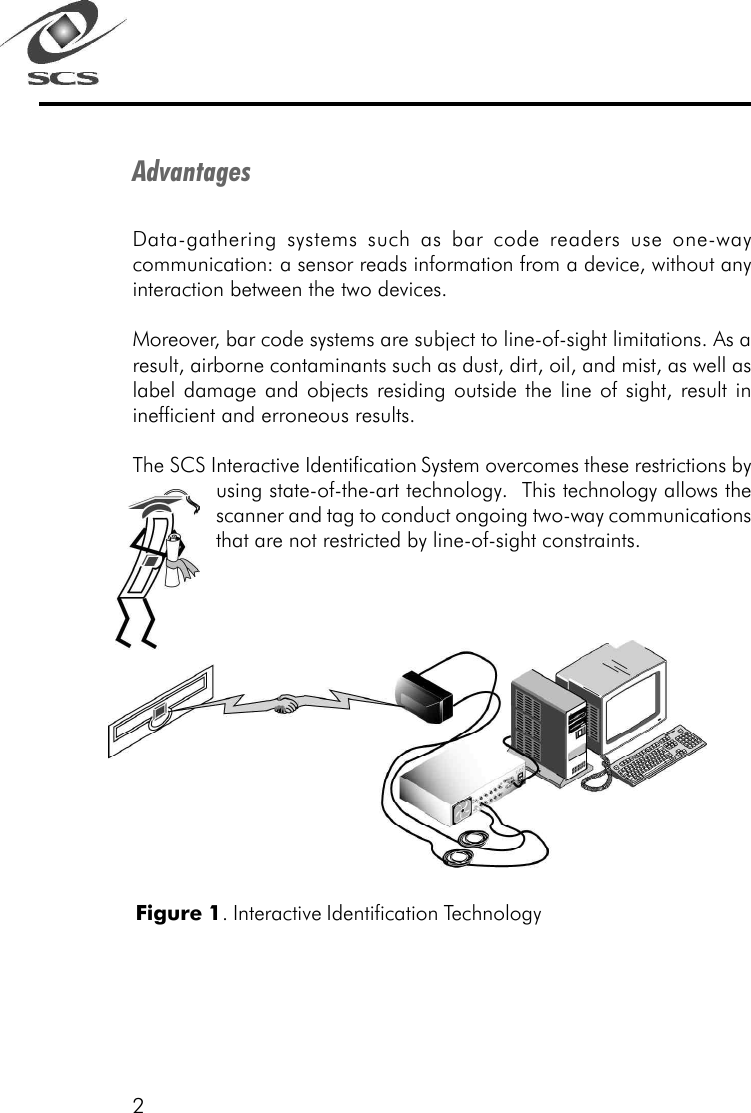 SCS

Advantages

Data-gathering systems such as bar code readers use one-way communication: a sensor reads information from a device, without any interaction between the two devices.

Moreover, bar code systems are subject to line-of-sight limitations. As a result, airborne contaminants such as dust, dirt, oil, and mist, as well as label damage and objects residing outside the line of sight, result in inefficient and erroneous results.

The SCS Interactive Identification System overcomes these restrictions by using state-of-the-art technology. This technology allows the scanner and tag to conduct ongoing two-way communications that are not restricted by line-of-sight constraints.

Figure 1. Interactive Identification Technology

2