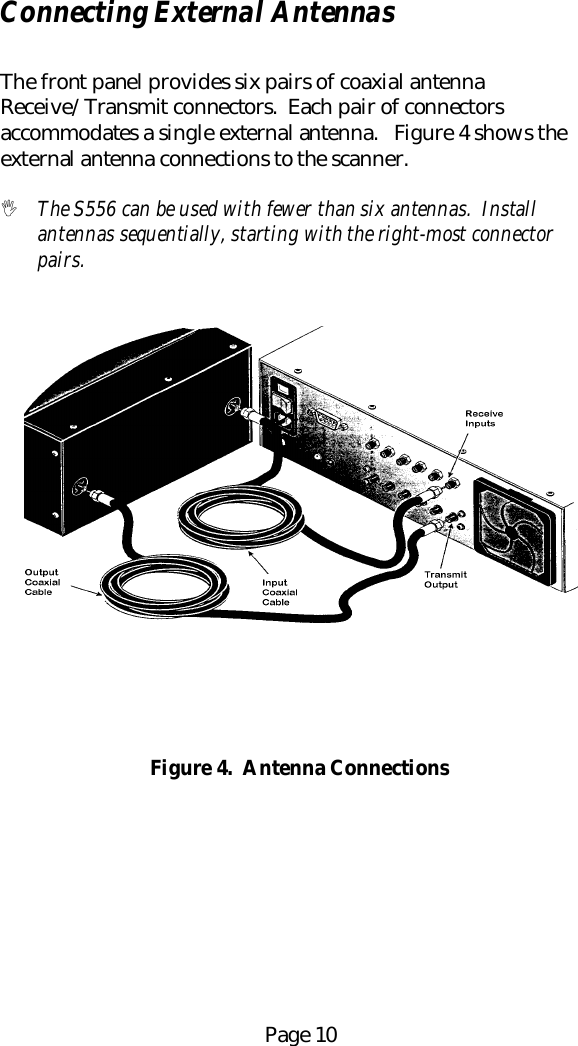 Connecting External Antennas

The front panel provides six pairs of coaxial antenna Receive/Transmit connectors. Each pair of connectors accommodates a single external antenna. Figure 4 shows the external antenna connections to the scanner.

The S556 can be used with fewer than six antennas. Install antennas sequentially, starting with the right-most connector pairs.

Receive Inputs

Output Coaxial Cable

Input Coaxial Cable

Transmit Output

Figure 4. Antenna Connections

Page 10