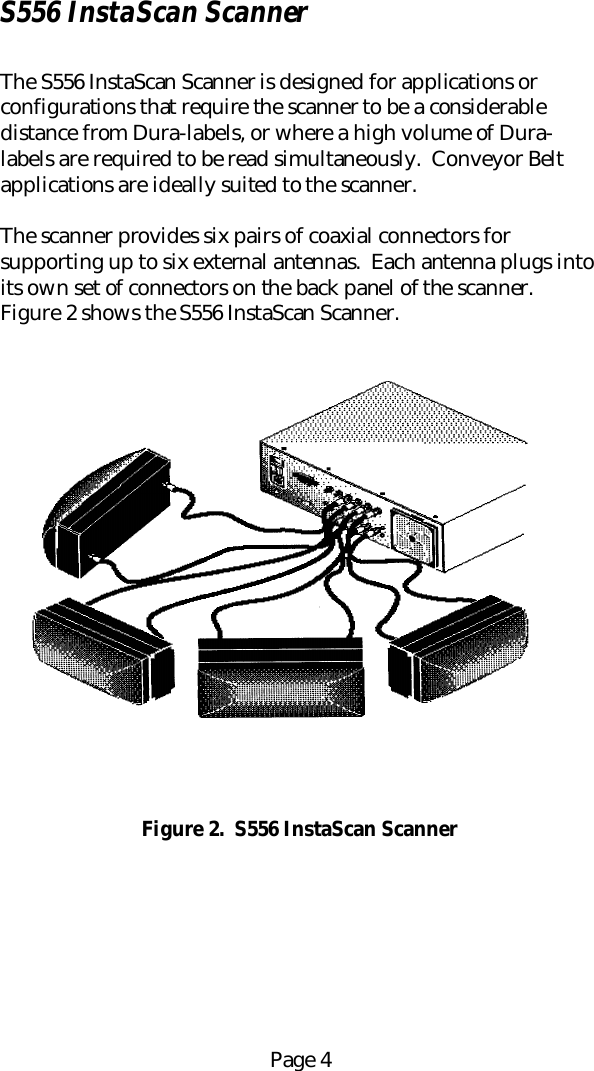 S556 InstaScan Scanner

The S556 InstaScan Scanner is designed for applications or configurations that require the scanner to be a considerable distance from Dura-labels, or where a high volume of Dura-labels are required to be read simultaneously. Conveyor Belt applications are ideally suited to the scanner.

The scanner provides six pairs of coaxial connectors for supporting up to six external antennas. Each antenna plugs into its own set of connectors on the back panel of the scanner. Figure 2 shows the S556 InstaScan Scanner.

Figure 2. S556 InstaScan Scanner

Page 4