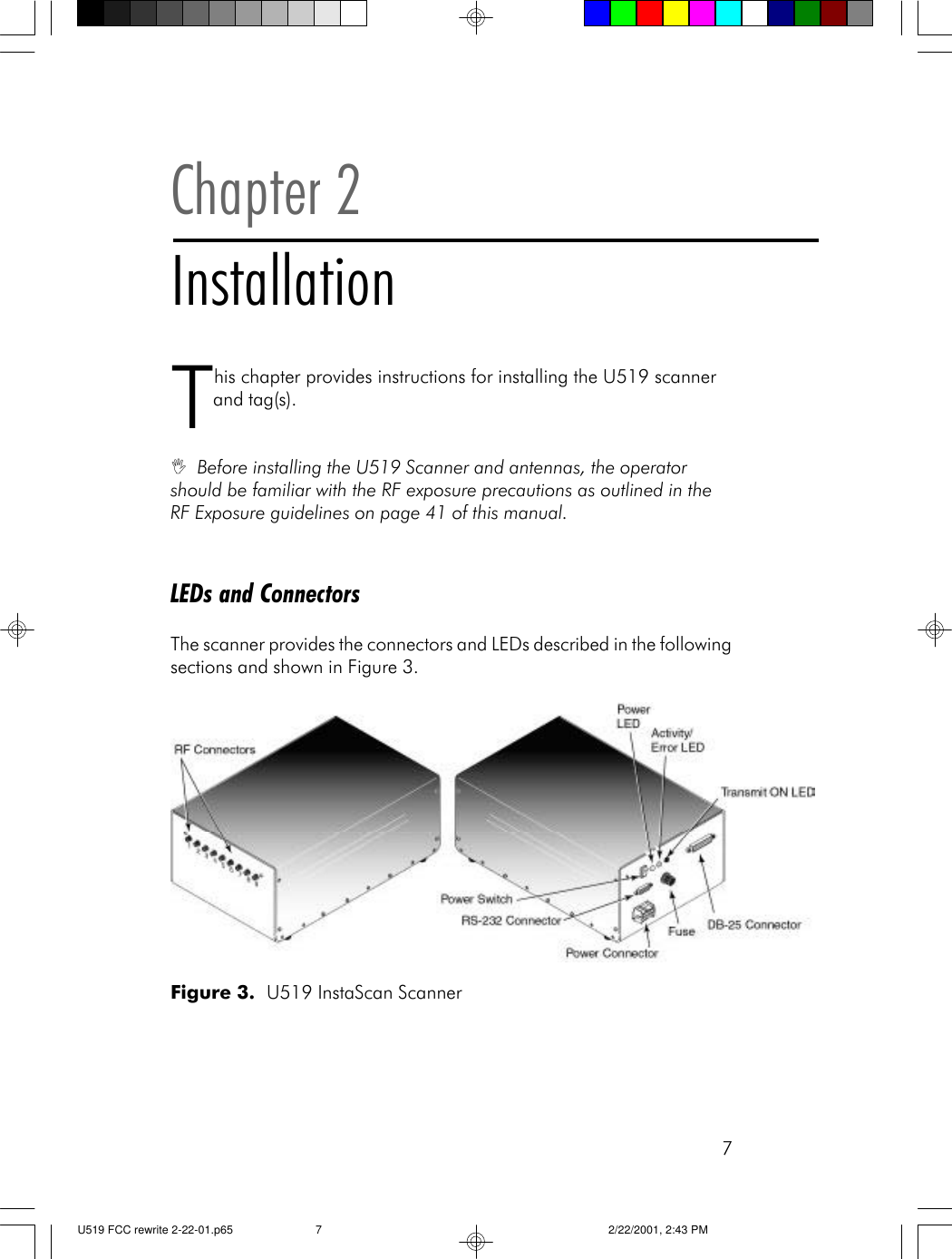 Chapter 2

Installation

This chapter provides instructions for installing the U519 scanner and tag(s).

Before installing the U519 Scanner and antennas, the operator should be familiar with the RF exposure precautions as outlined in the RF Exposure guidelines on page 41 of this manual.

LEDs and Connectors

The scanner provides the connectors and LEDs described in the following sections and shown in Figure 3.

RF Connectors

Power LED

Activity/ Error LED

Transmit ON LED

Power Switch

RS-232 Connector

Power Connector

Fuse

DB-25 Connector

Figure 3. U519 InstaScan Scanner

7

U519 FCC rewrite 2-22-01.p65 7 2/22/2001, 2:43 PM