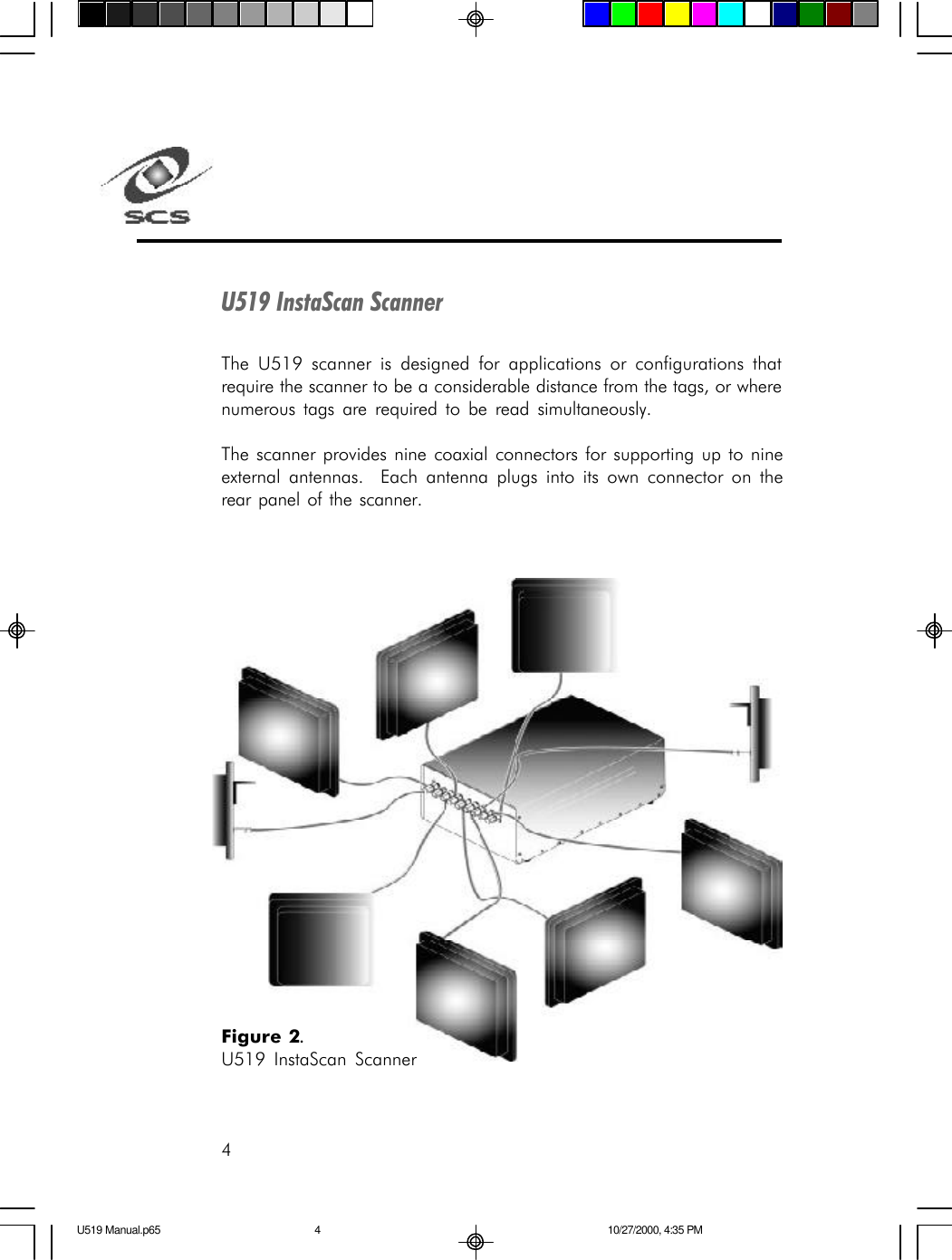 SCS

U519 InstaScan Scanner

The U519 scanner is designed for applications or configurations that require the scanner to be a considerable distance from the tags, or where numerous tags are required to be read simultaneously.

The scanner provides nine coaxial connectors for supporting up to nine external antennas. Each antenna plugs into its own connector on the rear panel of the scanner.

Figure 2.
U519 InstaScan Scanner

4

U519 Manual.p65 4 10/27/2000, 4:35 PM