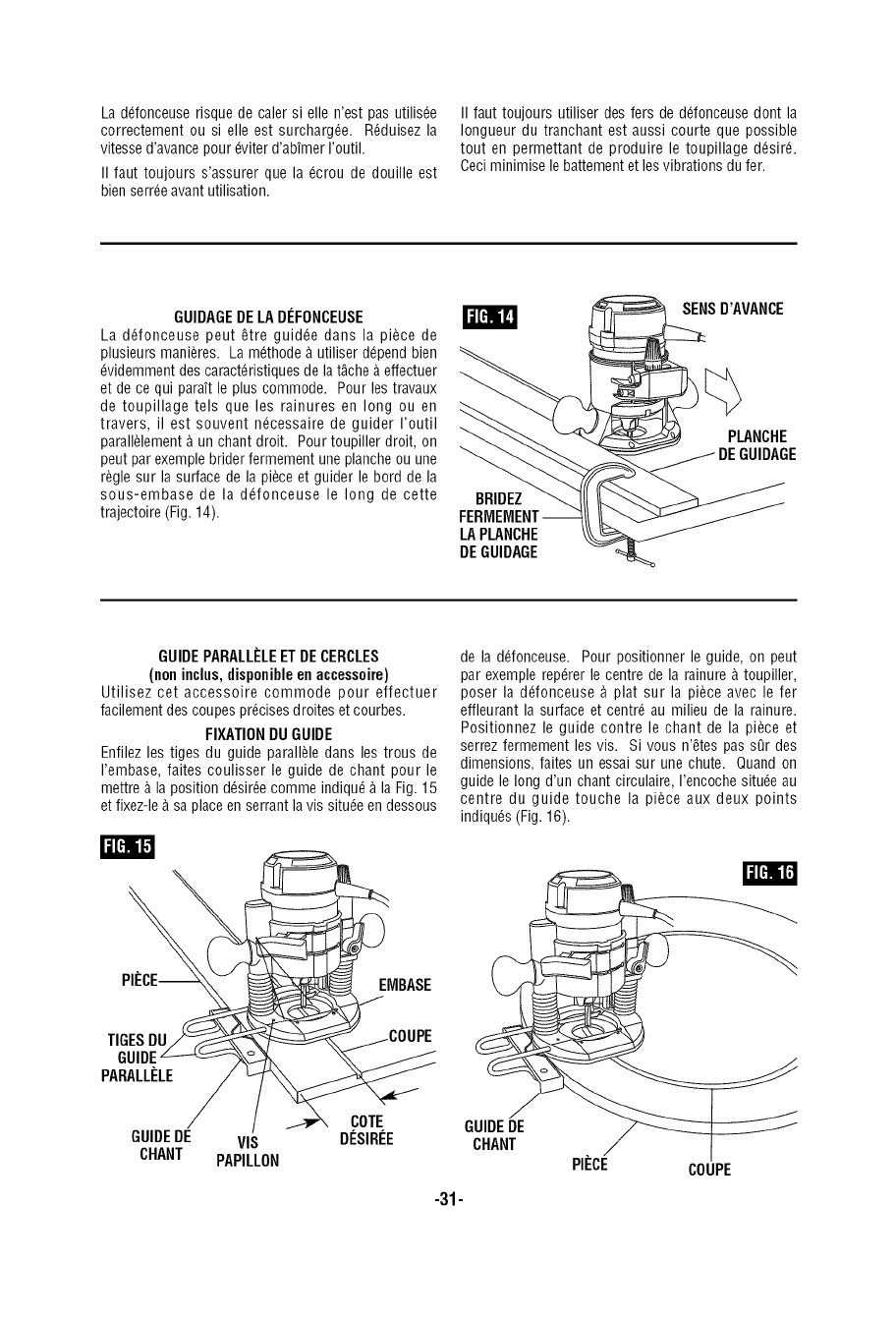 La défonceuse risque de caler si elle n'est pas utilisée correctement ou si elle est surchargée. Réduisez la vitesse d'avance pour éviter d'abîmer l'outil.

Il faut toujours s'assurer que la écrou de douille est bien serrée avant utilisation.

Il faut toujours utiliser des fers de défonceuse dont la longueur du tranchant est aussi courte que possible tout en permettant de produire le toupillage désiré. Ceci minimise le battement et les vibrations du fer.

GUIDAGE DE LA DÉFONCEUSE

La défonceuse peut être guidée dans la pièce de plusieurs manières. La méthode à utiliser dépend bien évidemment des caractéristiques de la tâche à effectuer et de ce qui paraît le plus commode. Pour les travaux de toupillage tels que les rainures en long ou en travers, il est souvent nécessaire de guider l'outil parallèlement à un chant droit. Pour toupiller droit, on peut par exemple brider fermement une planche ou une règle sur la surface de la pièce et guider le bord de la sous-embase de la défonceuse le long de cette trajectoire (Fig. 14).

FIG. 14

SENS D'AVANCE

PLANCHE DE GUIDAGE

BRIDEZ FERMEMENT LA PLANCHE DE GUIDAGE

GUIDE PARALLÈLE ET DE CERCLES
(non inclus, disponible en accessoire)

Utilisez cet accessoire commode pour effectuer facilement des coupes précises droites et courbes.

FIXATION DU GUIDE

Enfilez les tiges du guide parallèle dans les trous de l'embase, faites coulisser le guide de chant pour le mettre à la position désirée comme indiqué à la Fig. 15 et fixez-le à sa place en serrant la vis située en dessous de la défonceuse. Pour positionner le guide, on peut par exemple repérer le centre de la rainure à toupiller, poser la défonceuse à plat sur la pièce avec le fer effleurant la surface et centré au milieu de la rainure. Positionnez le guide contre le chant de la pièce et serrez fermement les vis. Si vous n'êtes pas sûr des dimensions, faites un essai sur une chute. Quand on guide le long d'un chant circulaire, l'encoche située au centre du guide touche la pièce aux deux points indiqués (Fig. 16).

FIG. 15

PIÈCE

EMBASE

TIGES DU GUIDE PARALLÈLE

COUPE

GUIDE DE CHANT

VIS PAPILLON

COTE DÉSIRÉE

FIG. 16

GUIDE DE CHANT

PIÈCE

COUPE

-31-