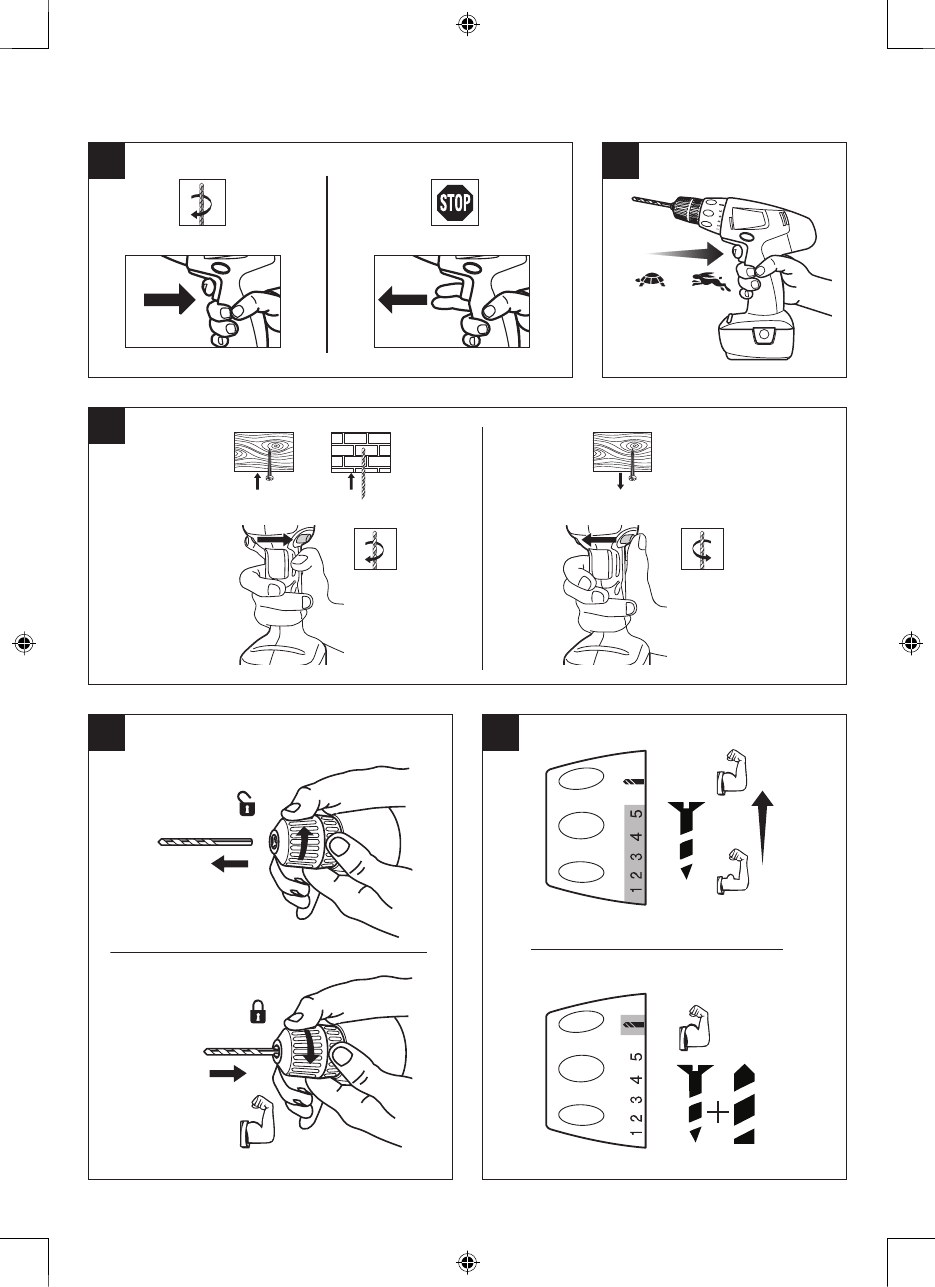 STOP

1 2 3 4 5

1 2 3 4 5