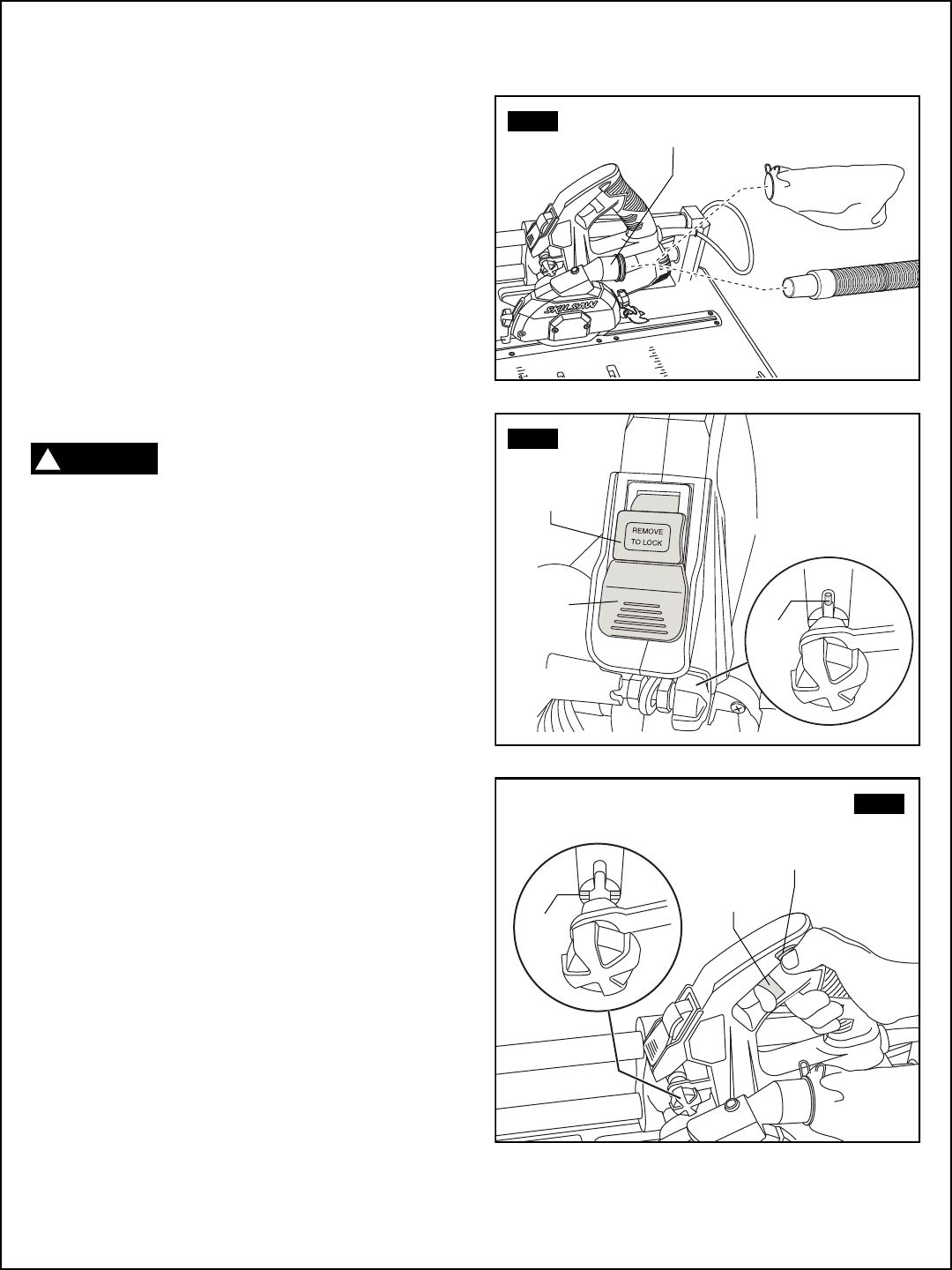 SKILSAW

!

REMOVE TO LOCK