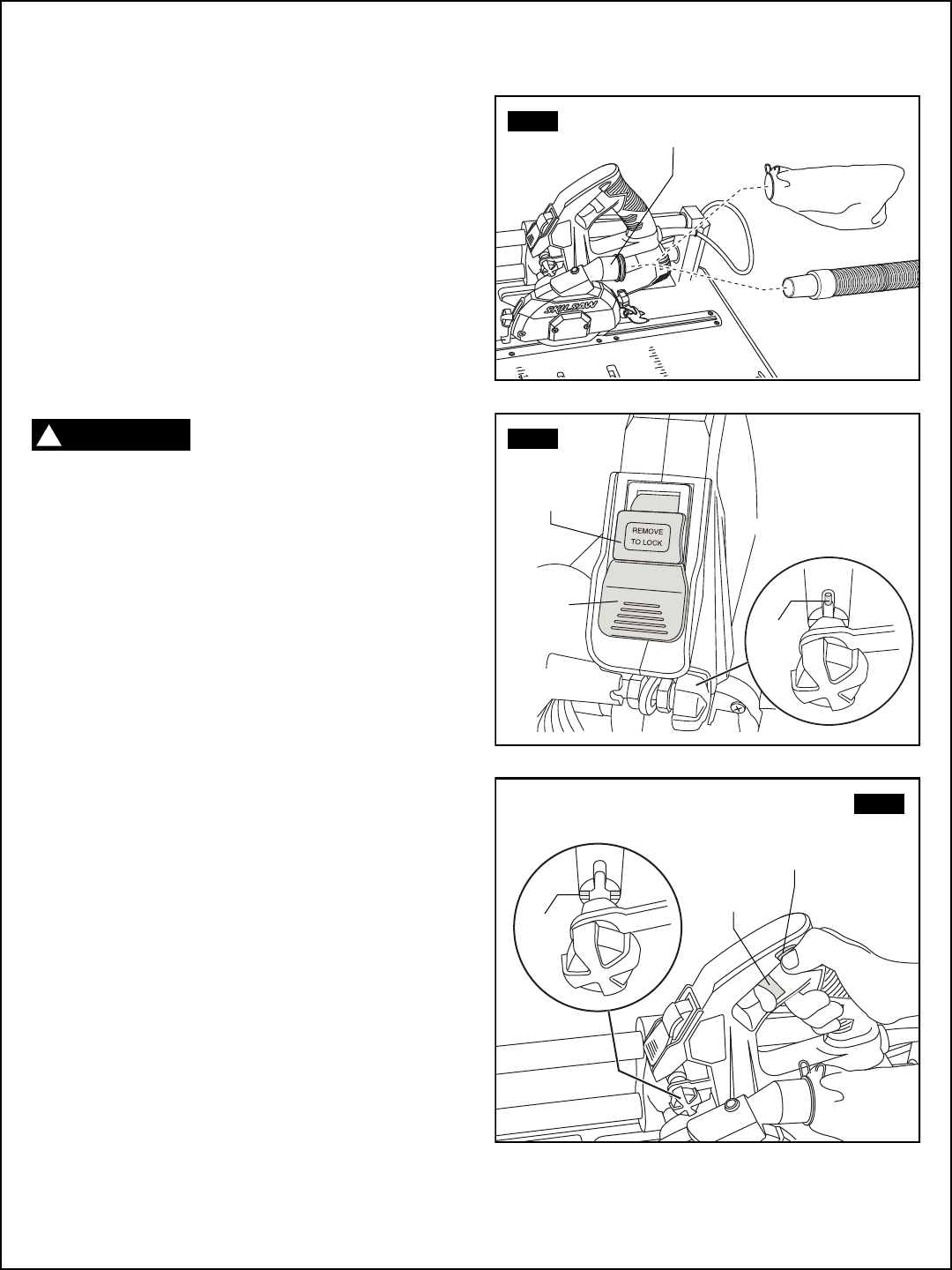 SKILSAW

REMOVE TO LOCK