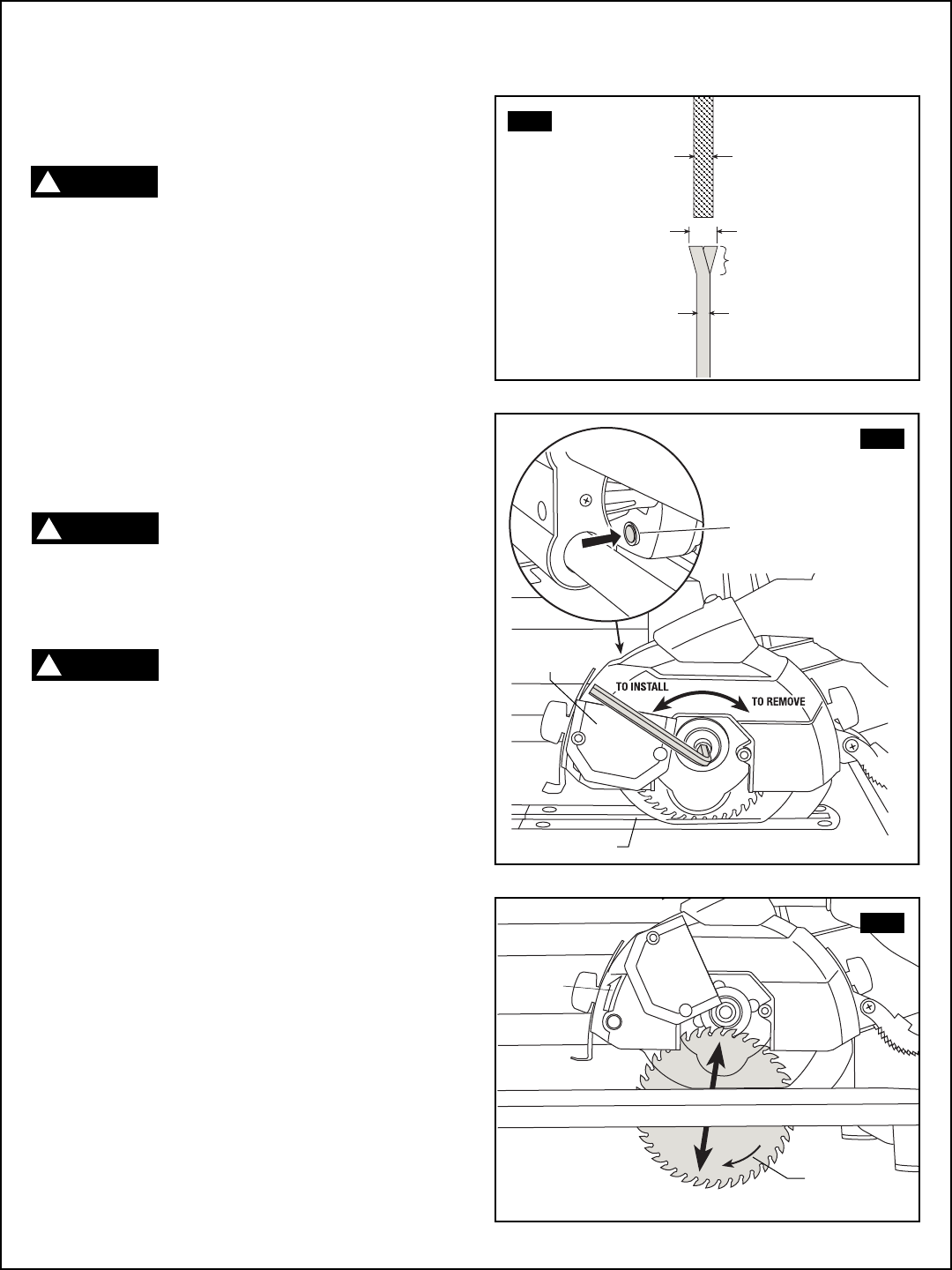 TO INSTALL

TO REMOVE