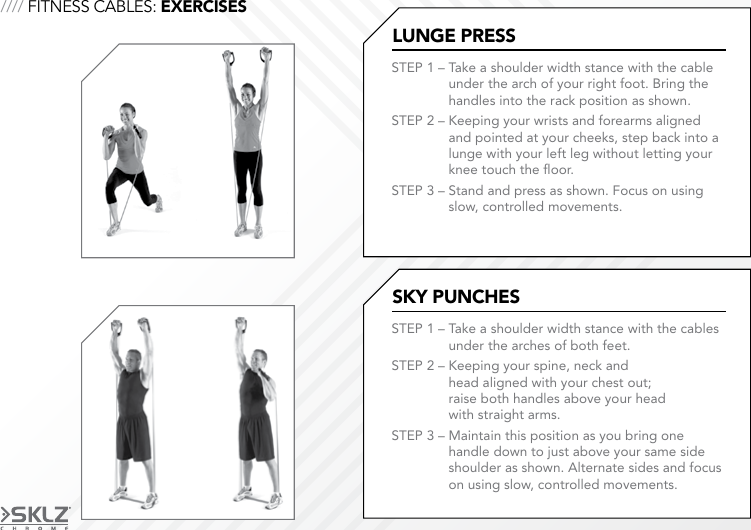 //// FITNESS CABLES: EXERCISES

LUNGE PRESS

STEP 1 – Take a shoulder width stance with the cable under the arch of your right foot. Bring the handles into the rack position as shown.

STEP 2 – Keeping your wrists and forearms aligned and pointed at your cheeks, step back into a lunge with your left leg without letting your knee touch the floor.

STEP 3 – Stand and press as shown. Focus on using slow, controlled movements.

SKY PUNCHES

STEP 1 – Take a shoulder width stance with the cables under the arches of both feet.

STEP 2 – Keeping your spine, neck and head aligned with your chest out; raise both handles above your head with straight arms.

STEP 3 – Maintain this position as you bring one handle down to just above your same side shoulder as shown. Alternate sides and focus on using slow, controlled movements.

SKLZ
CHROME