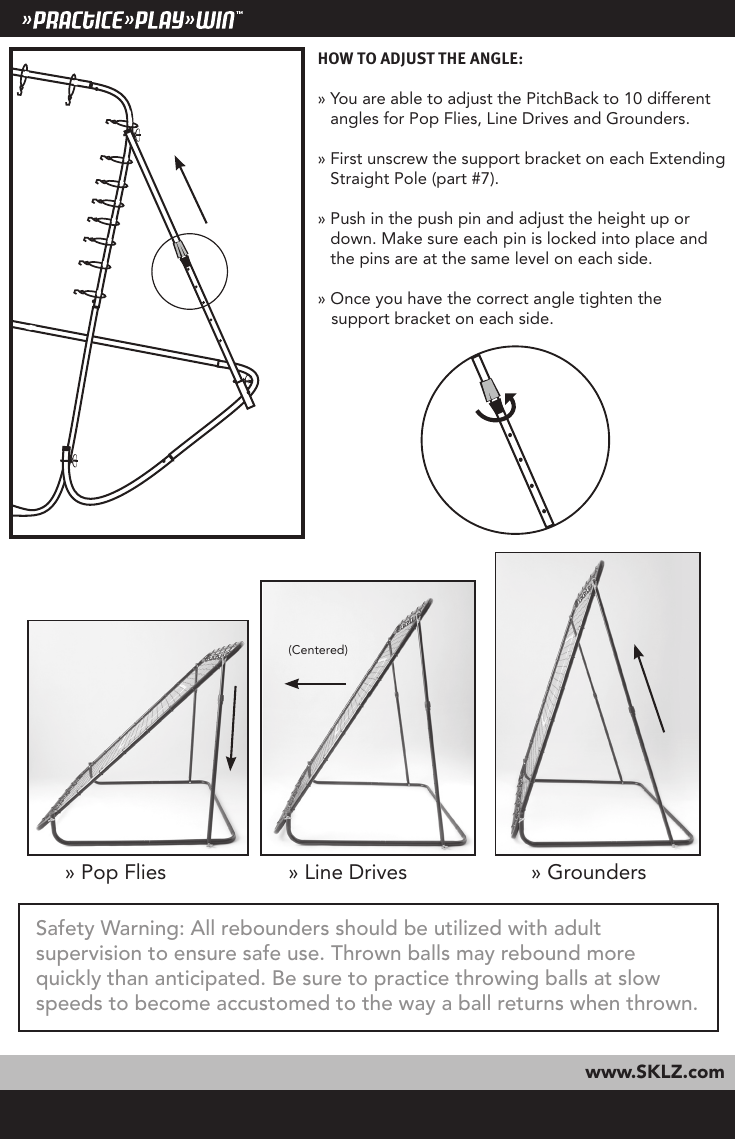 »PRACTICE»PLAY»WIN™

HOW TO ADJUST THE ANGLE:

» You are able to adjust the PitchBack to 10 different angles for Pop Flies, Line Drives and Grounders.

» First unscrew the support bracket on each Extending Straight Pole (part #7).

» Push in the push pin and adjust the height up or down. Make sure each pin is locked into place and the pins are at the same level on each side.

» Once you have the correct angle tighten the support bracket on each side.

(Centered)

» Pop Flies

» Line Drives

» Grounders

Safety Warning: All rebounders should be utilized with adult supervision to ensure safe use. Thrown balls may rebound more quickly than anticipated. Be sure to practice throwing balls at slow speeds to become accustomed to the way a ball returns when thrown.

www.SKLZ.com