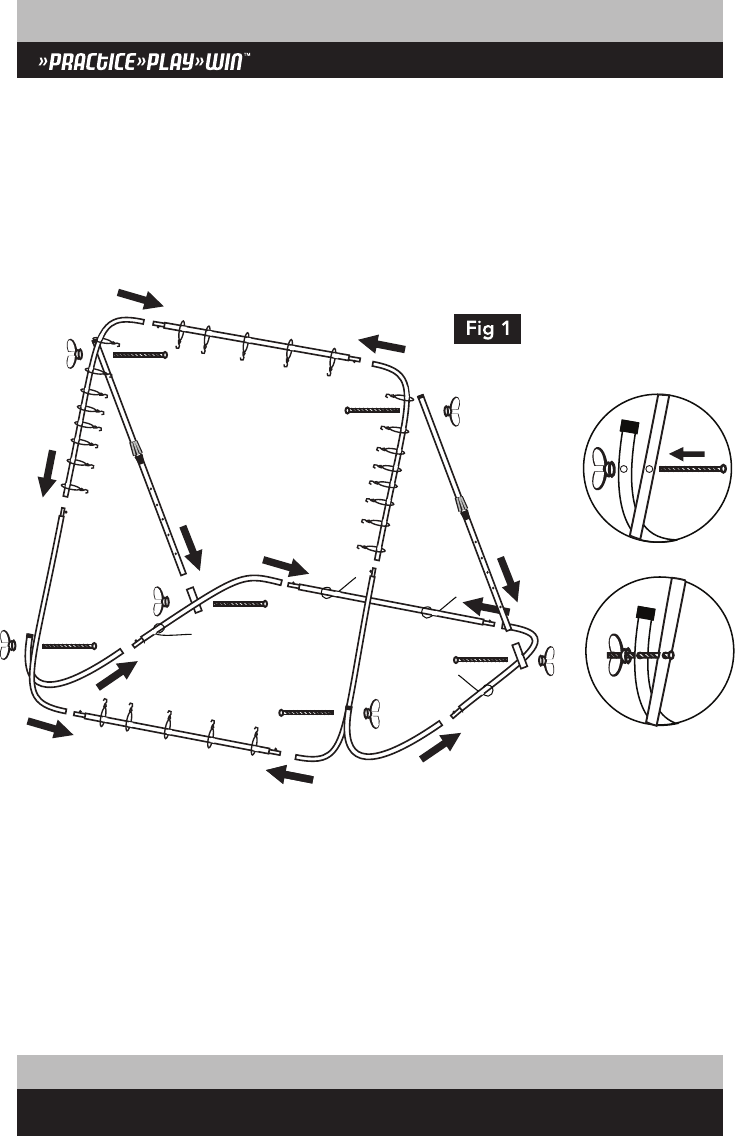 »PRACTICE»PLAY»WIN™

Fig 1