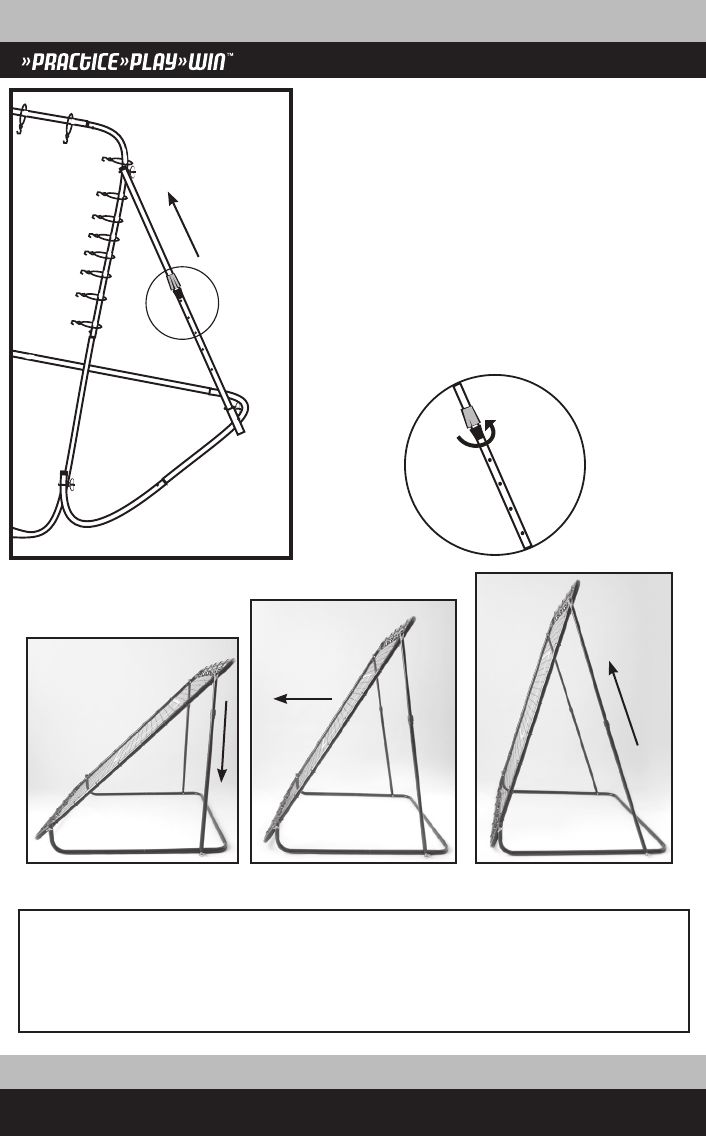 »PRACTICE»PLAY»WIN™