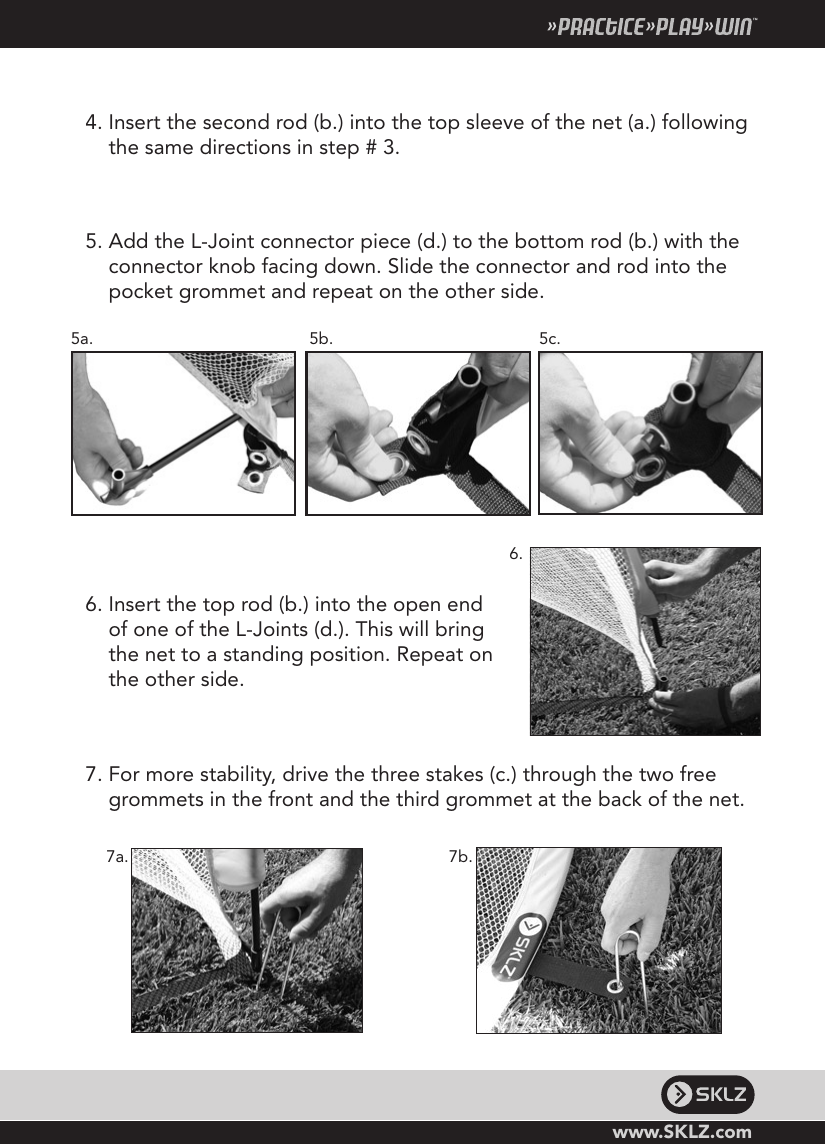 »PRACTICE»PLAY»WIN™

4. Insert the second rod (b.) into the top sleeve of the net (a.) following the same directions in step # 3.

5. Add the L-Joint connector piece (d.) to the bottom rod (b.) with the connector knob facing down. Slide the connector and rod into the pocket grommet and repeat on the other side.

5a.

5b.

5c.

6.

6. Insert the top rod (b.) into the open end of one of the L-Joints (d.). This will bring the net to a standing position. Repeat on the other side.

7. For more stability, drive the three stakes (c.) through the two free grommets in the front and the third grommet at the back of the net.

7a.

7b.

SKLZ

SKLZ

www.SKLZ.com