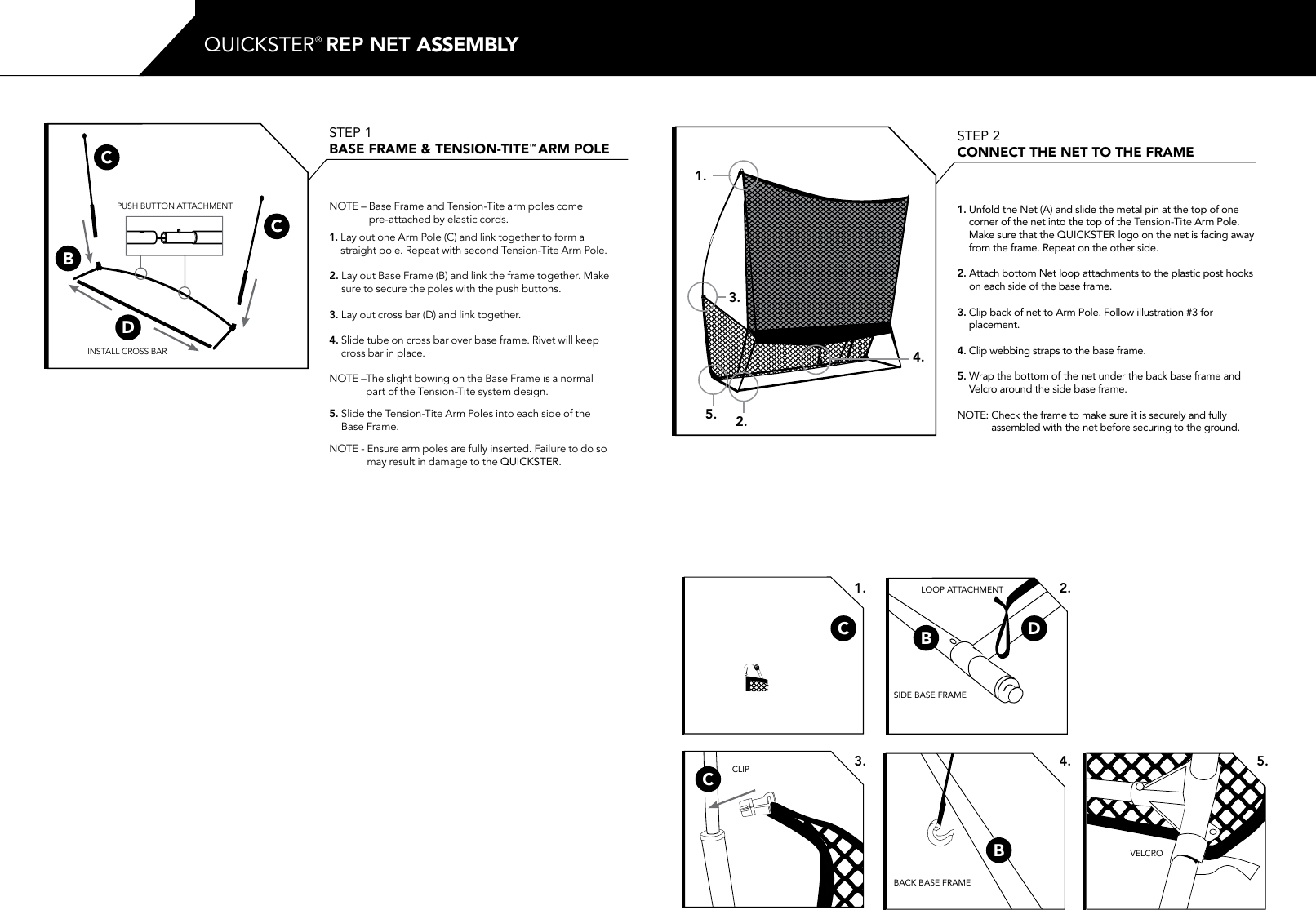 QUICKSTER® REP NET ASSEMBLY

C

PUSH BUTTON ATTACHMENT

C

B

D

INSTALL CROSS BAR

STEP 1
BASE FRAME & TENSION-TITE™ ARM POLE

NOTE – Base Frame and Tension-Tite arm poles come pre-attached by elastic cords.

1. Lay out one Arm Pole (C) and link together to form a straight pole. Repeat with second Tension-Tite Arm Pole.

2. Lay out Base Frame (B) and link the frame together. Make sure to secure the poles with the push buttons.

3. Lay out cross bar (D) and link together.

4. Slide tube on cross bar over base frame. Rivet will keep cross bar in place.

NOTE –The slight bowing on the Base Frame is a normal part of the Tension-Tite system design.

5. Slide the Tension-Tite Arm Poles into each side of the Base Frame.

NOTE - Ensure arm poles are fully inserted. Failure to do so may result in damage to the QUICKSTER.

1.

3.

4.

5.

2.

STEP 2
CONNECT THE NET TO THE FRAME

1. Unfold the Net (A) and slide the metal pin at the top of one corner of the net into the top of the Tension-Tite Arm Pole. Make sure that the QUICKSTER logo on the net is facing away from the frame. Repeat on the other side.

2. Attach bottom Net loop attachments to the plastic post hooks on each side of the base frame.

3. Clip back of net to Arm Pole. Follow illustration #3 for placement.

4. Clip webbing straps to the base frame.

5. Wrap the bottom of the net under the back base frame and Velcro around the side base frame.

NOTE: Check the frame to make sure it is securely and fully assembled with the net before securing to the ground.

1.

C

LOOP ATTACHMENT

2.

B

D

SIDE BASE FRAME

C

CLIP

3.

4.

B

BACK BASE FRAME

5.

VELCRO