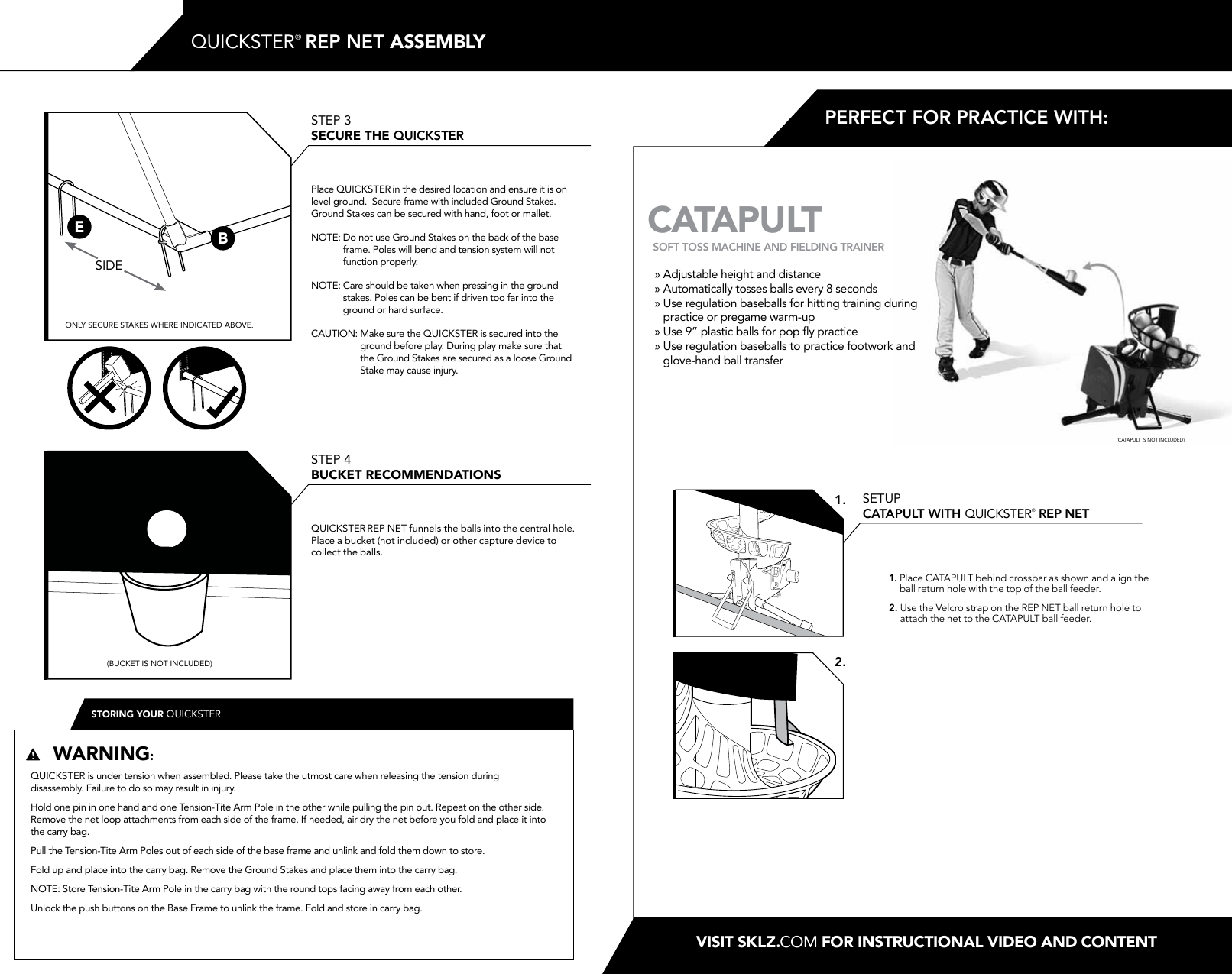 QUICKSTER® REP NET ASSEMBLY

E

B

SIDE

ONLY SECURE STAKES WHERE INDICATED ABOVE.

STEP 3
SECURE THE QUICKSTER

Place QUICKSTER in the desired location and ensure it is on level ground. Secure frame with included Ground Stakes. Ground Stakes can be secured with hand, foot or mallet.

NOTE: Do not use Ground Stakes on the back of the base frame. Poles will bend and tension system will not function properly.

NOTE: Care should be taken when pressing in the ground stakes. Poles can be bent if driven too far into the ground or hard surface.

CAUTION: Make sure the QUICKSTER is secured into the ground before play. During play make sure that the Ground Stakes are secured as a loose Ground Stake may cause injury.

(BUCKET IS NOT INCLUDED)

STEP 4
BUCKET RECOMMENDATIONS

QUICKSTER REP NET funnels the balls into the central hole. Place a bucket (not included) or other capture device to collect the balls.

STORING YOUR QUICKSTER

WARNING:

QUICKSTER is under tension when assembled. Please take the utmost care when releasing the tension during disassembly. Failure to do so may result in injury.

Hold one pin in one hand and one Tension-Tite Arm Pole in the other while pulling the pin out. Repeat on the other side. Remove the net loop attachments from each side of the frame. If needed, air dry the net before you fold and place it into the carry bag.

Pull the Tension-Tite Arm Poles out of each side of the base frame and unlink and fold them down to store.

Fold up and place into the carry bag. Remove the Ground Stakes and place them into the carry bag.

NOTE: Store Tension-Tite Arm Pole in the carry bag with the round tops facing away from each other.

Unlock the push buttons on the Base Frame to unlink the frame. Fold and store in carry bag.

PERFECT FOR PRACTICE WITH:

CATAPULT
SOFT TOSS MACHINE AND FIELDING TRAINER

» Adjustable height and distance
» Automatically tosses balls every 8 seconds
» Use regulation baseballs for hitting training during practice or pregame warm-up
» Use 9” plastic balls for pop fly practice
» Use regulation baseballs to practice footwork and glove-hand ball transfer

(CATAPULT IS NOT INCLUDED)

1.

SETUP
CATAPULT WITH QUICKSTER® REP NET

1. Place CATAPULT behind crossbar as shown and align the ball return hole with the top of the ball feeder.

2. Use the Velcro strap on the REP NET ball return hole to attach the net to the CATAPULT ball feeder.

2.

VISIT SKLZ.COM FOR INSTRUCTIONAL VIDEO AND CONTENT