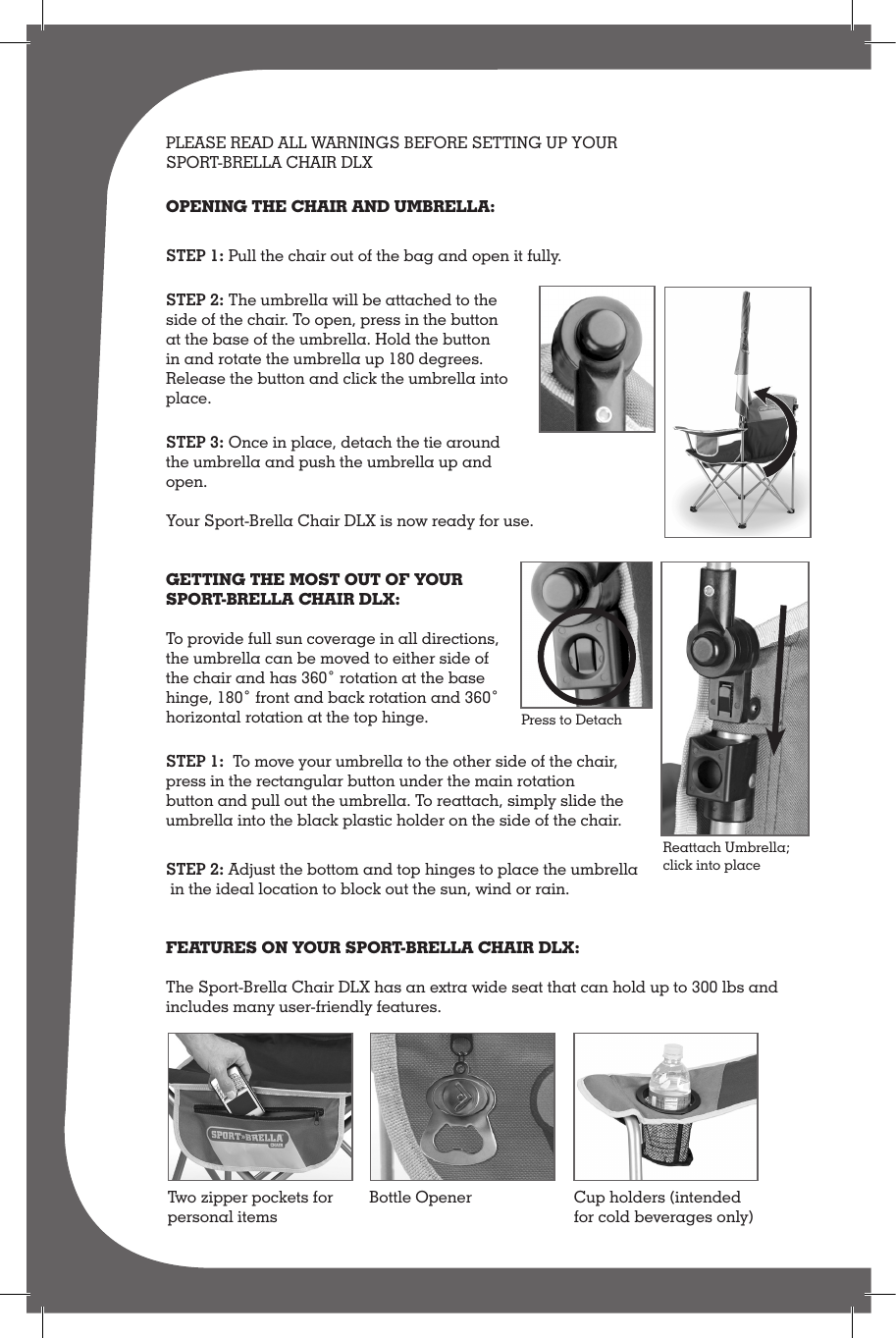 PLEASE READ ALL WARNINGS BEFORE SETTING UP YOUR SPORT-BRELLA CHAIR DLX

OPENING THE CHAIR AND UMBRELLA:

STEP 1: Pull the chair out of the bag and open it fully.

STEP 2: The umbrella will be attached to the side of the chair. To open, press in the button at the base of the umbrella. Hold the button in and rotate the umbrella up 180 degrees. Release the button and click the umbrella into place.

STEP 3: Once in place, detach the tie around the umbrella and push the umbrella up and open.

Your Sport-Brella Chair DLX is now ready for use.

GETTING THE MOST OUT OF YOUR SPORT-BRELLA CHAIR DLX:

To provide full sun coverage in all directions, the umbrella can be moved to either side of the chair and has 360˚ rotation at the base hinge, 180˚ front and back rotation and 360˚ horizontal rotation at the top hinge.

Press to Detach

STEP 1: To move your umbrella to the other side of the chair, press in the rectangular button under the main rotation button and pull out the umbrella. To reattach, simply slide the umbrella into the black plastic holder on the side of the chair.

Reattach Umbrella; click into place

STEP 2: Adjust the bottom and top hinges to place the umbrella in the ideal location to block out the sun, wind or rain.

FEATURES ON YOUR SPORT-BRELLA CHAIR DLX:

The Sport-Brella Chair DLX has an extra wide seat that can hold up to 300 lbs and includes many user-friendly features.

SPORT-BRELLA CHAIR

Two zipper pockets for personal items

Bottle Opener

Cup holders (intended for cold beverages only)