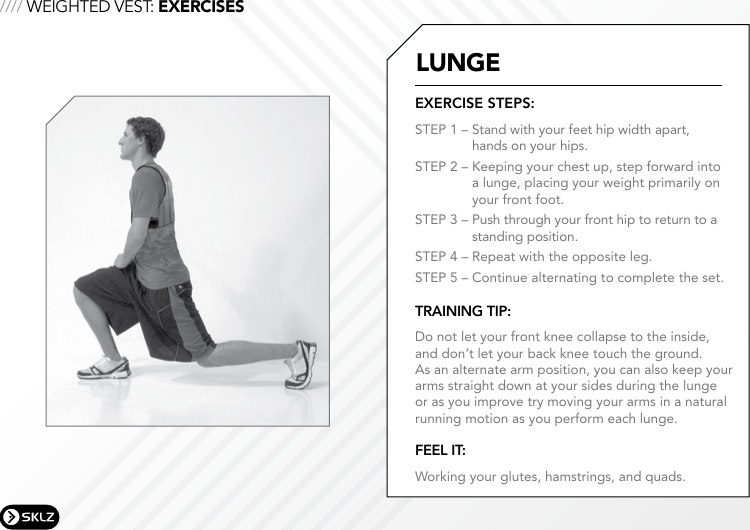 //// WEIGHTED VEST: EXERCISES

LUNGE

EXERCISE STEPS:

STEP 1 – Stand with your feet hip width apart, hands on your hips.

STEP 2 – Keeping your chest up, step forward into a lunge, placing your weight primarily on your front foot.

STEP 3 – Push through your front hip to return to a standing position.

STEP 4 – Repeat with the opposite leg.

STEP 5 – Continue alternating to complete the set.

TRAINING TIP:

Do not let your front knee collapse to the inside, and don't let your back knee touch the ground. As an alternate arm position, you can also keep your arms straight down at your sides during the lunge or as you improve try moving your arms in a natural running motion as you perform each lunge.

FEEL IT:

Working your glutes, hamstrings, and quads.

SKLZ