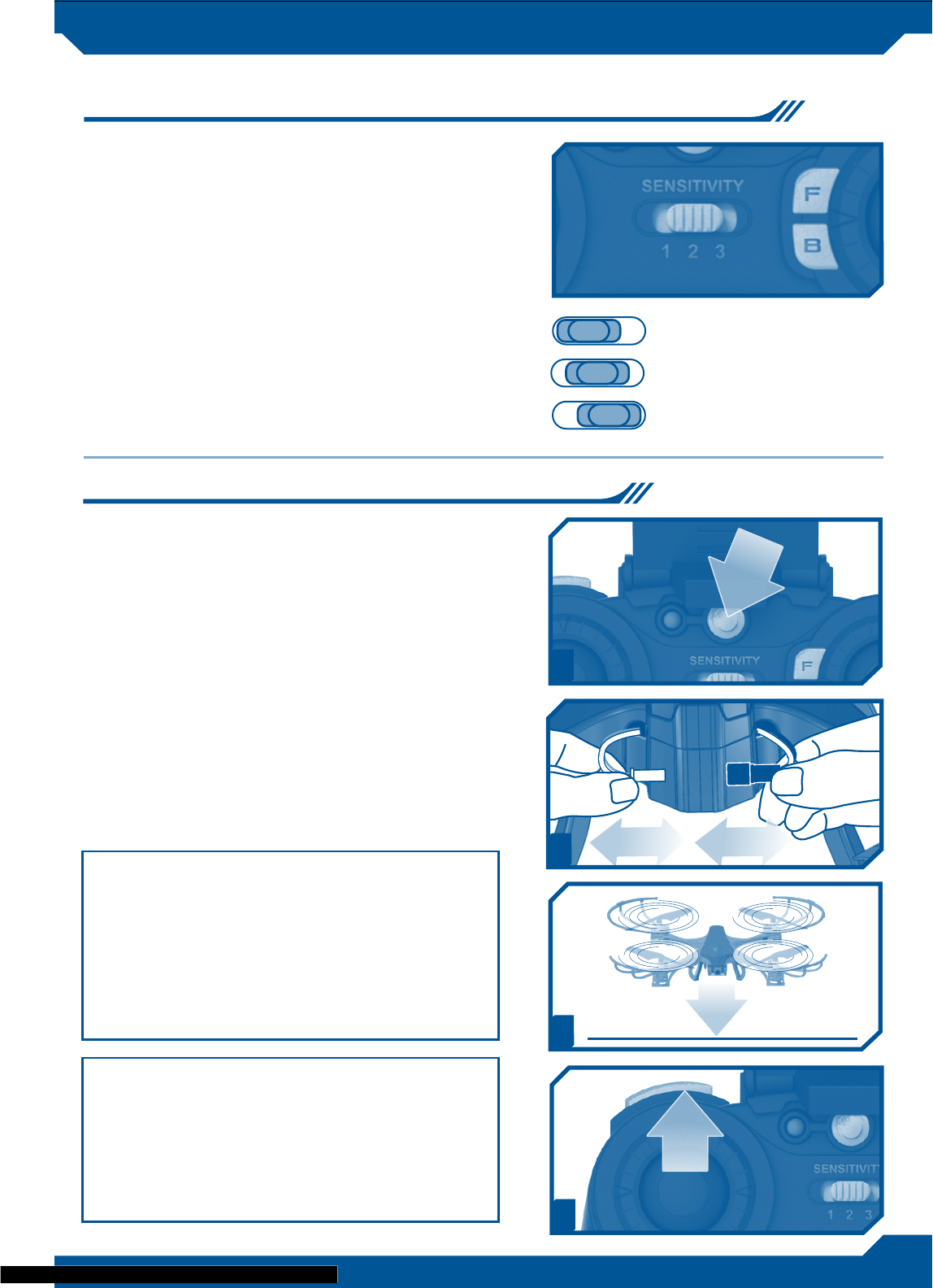 SENSITIVITY
F
B
1 2 3

SENSITIVITY
F

SENSITIVITY
1 2 3