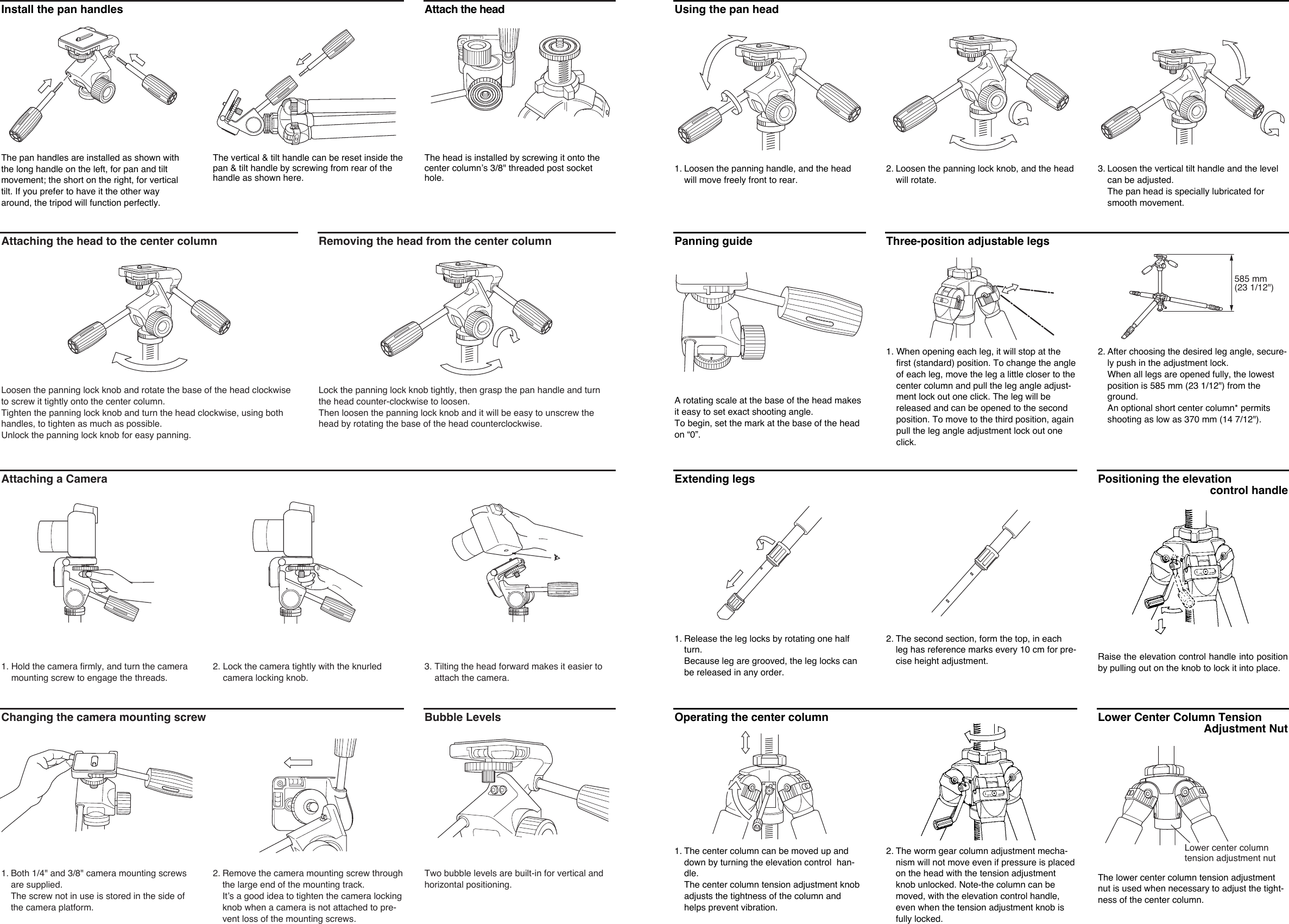 Install the pan handles

The pan handles are installed as shown with the long handle on the left, for pan and tilt movement; the short on the right, for vertical tilt. If you prefer to have it the other way around, the tripod will function perfectly.

The vertical & tilt handle can be reset inside the pan & tilt handle by screwing from rear of the handle as shown here.

Attach the head

The head is installed by screwing it onto the center column's 3/8" threaded post socket hole.

Attaching the head to the center column

Loosen the panning lock knob and rotate the base of the head clockwise to screw it tightly onto the center column.
Tighten the panning lock knob and turn the head clockwise, using both handles, to tighten as much as possible.
Unlock the panning lock knob for easy panning.

Removing the head from the center column

Lock the panning lock knob tightly, then grasp the pan handle and turn the head counter-clockwise to loosen.
Then loosen the panning lock knob and it will be easy to unscrew the head by rotating the base of the head counterclockwise.

Attaching a Camera

1. Hold the camera firmly, and turn the camera mounting screw to engage the threads.

2. Lock the camera tightly with the knurled camera locking knob.

3. Tilting the head forward makes it easier to attach the camera.

Changing the camera mounting screw

1. Both 1/4" and 3/8" camera mounting screws are supplied.
The screw not in use is stored in the side of the camera platform.

2. Remove the camera mounting screw through the large end of the mounting track.
It's a good idea to tighten the camera locking knob when a camera is not attached to prevent loss of the mounting screws.

Bubble Levels

Two bubble levels are built-in for vertical and horizontal positioning.

Using the pan head

1. Loosen the panning handle, and the head will move freely front to rear.

2. Loosen the panning lock knob, and the head will rotate.

3. Loosen the vertical tilt handle and the level can be adjusted.
The pan head is specially lubricated for smooth movement.

Panning guide

A rotating scale at the base of the head makes it easy to set exact shooting angle.
To begin, set the mark at the base of the head on "0".

Three-position adjustable legs

585 mm
(23 1/12")

1. When opening each leg, it will stop at the first (standard) position. To change the angle of each leg, move the leg a little closer to the center column and pull the leg angle adjustment lock out one click. The leg will be released and can be opened to the second position. To move to the third position, again pull the leg angle adjustment lock out one click.

2. After choosing the desired leg angle, securely push in the adjustment lock.
When all legs are opened fully, the lowest position is 585 mm (23 1/12") from the ground.
An optional short center column* permits shooting as low as 370 mm (14 7/12").

Extending legs

1. Release the leg locks by rotating one half turn.
Because leg are grooved, the leg locks can be released in any order.

2. The second section, form the top, in each leg has reference marks every 10 cm for precise height adjustment.

Positioning the elevation control handle

Raise the elevation control handle into position by pulling out on the knob to lock it into place.

Operating the center column

1. The center column can be moved up and down by turning the elevation control handle.
The center column tension adjustment knob adjusts the tightness of the column and helps prevent vibration.

2. The worm gear column adjustment mechanism will not move even if pressure is placed on the head with the tension adjustment knob unlocked. Note-the column can be moved, with the elevation control handle, even when the tension adjustment knob is fully locked.

Lower Center Column Tension Adjustment Nut

Lower center column tension adjustment nut

The lower center column tension adjustment nut is used when necessary to adjust the tightness of the center column.