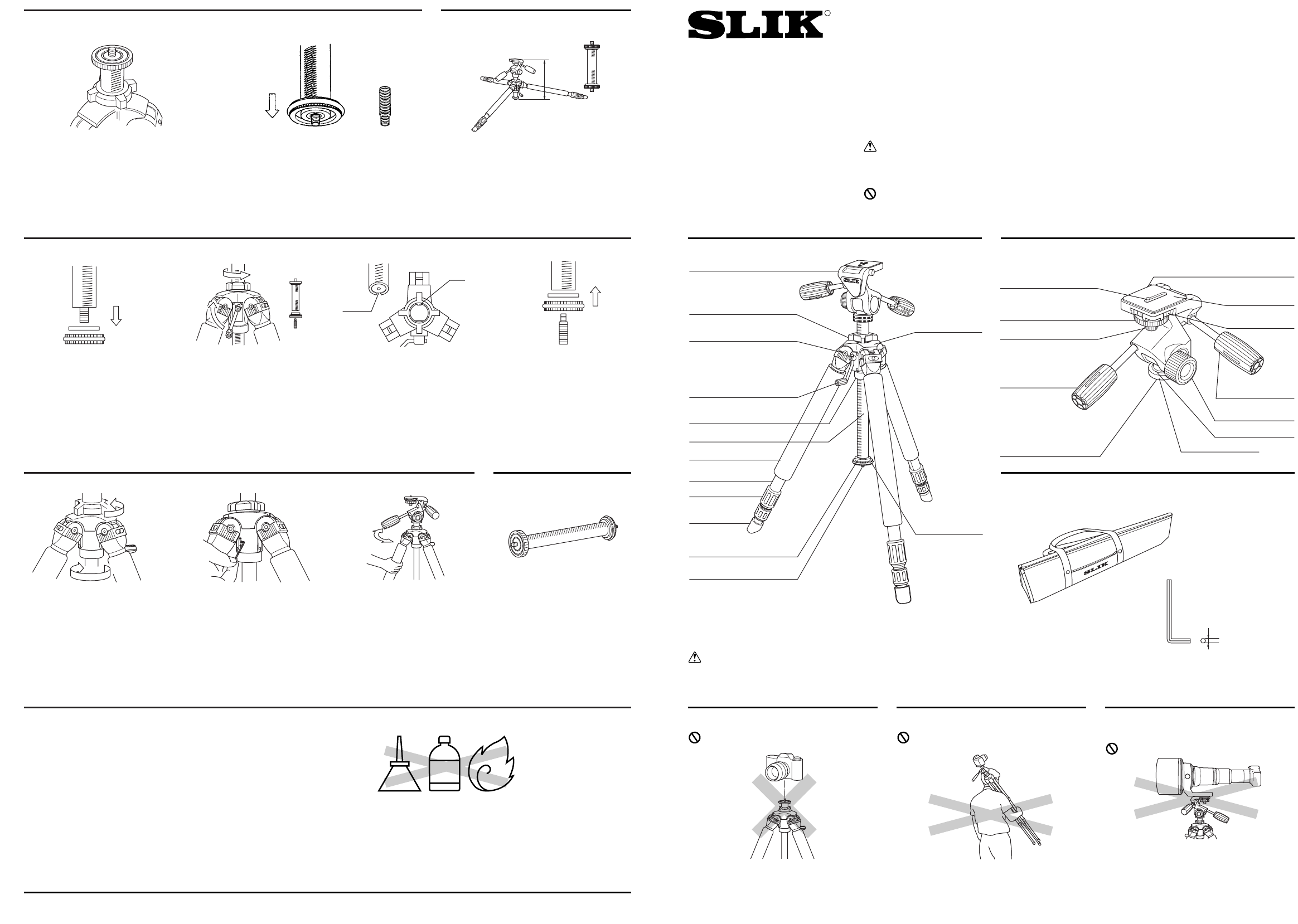 SLIK

SLIK

SLIK